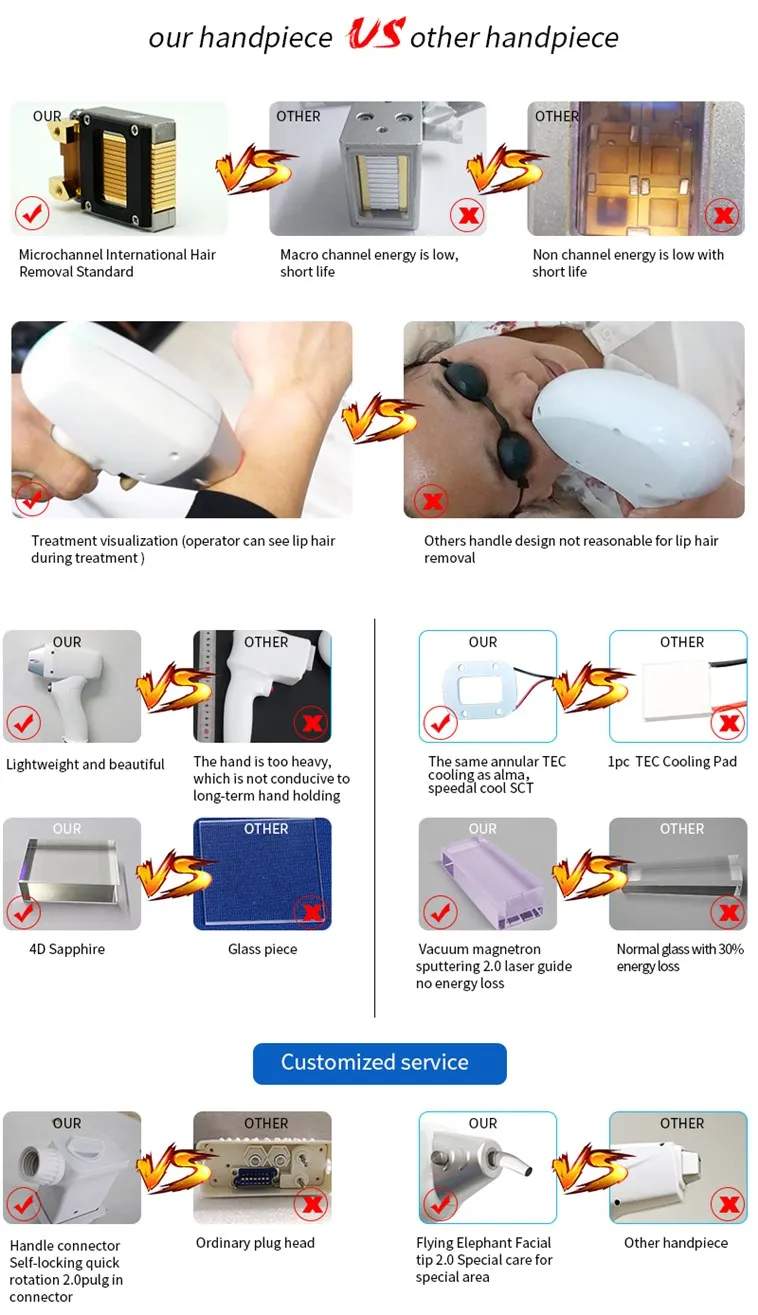 our handpiece VS other handpiece

OUR
VS
OTHER
VS
OTHER

Microchannel International Hair Removal Standard

Macro channel energy is low, short life

Non channel energy is low with short life

VS

Treatment visualization (operator can see lip hair during treatment )

Others handle design not reasonable for lip hair removal

OUR
VS
OTHER

Lightweight and beautiful

The hand is too heavy, which is not conducive to long-term hand holding

OUR
VS
OTHER

4D Sapphire

Glass piece

OUR
VS
OTHER

The same annular TEC cooling as alma, speedal cool SCT

1pc TEC Cooling Pad

OUR
VS
OTHER

Vacuum magnetron sputtering 2.0 laser guide no energy loss

Normal glass with 30% energy loss

Customized service

OUR
VS
OTHER

Handle connector Self-locking quick rotation 2.0pulg in connector

Ordinary plug head

OUR
VS
OTHER

Flying Elephant Facial tip 2.0 Special care for special area

Other handpiece