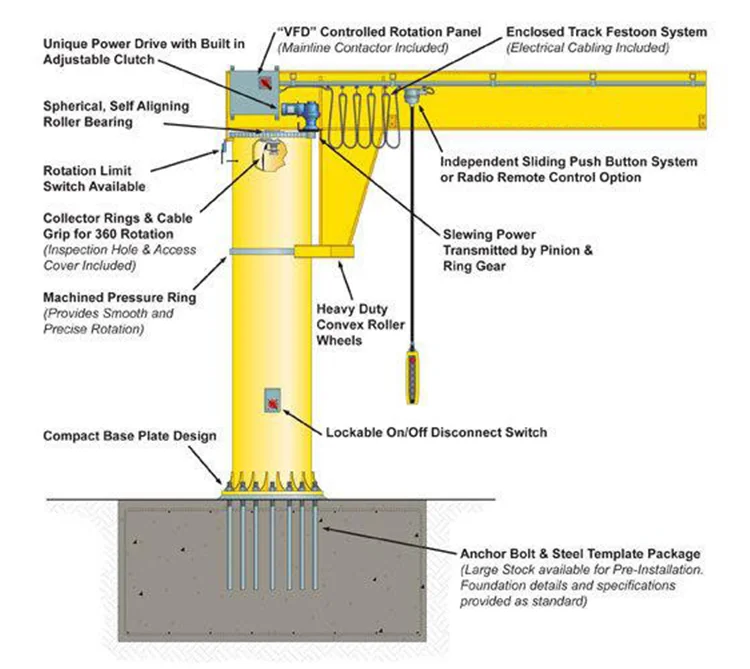 Unique Power Drive with Built in Adjustable Clutch

"VFD" Controlled Rotation Panel
(Mainline Contactor Included)

Enclosed Track Festoon System
(Electrical Cabling Included)

Spherical, Self Aligning Roller Bearing

Rotation Limit Switch Available

Independent Sliding Push Button System or Radio Remote Control Option

Collector Rings & Cable Grip for 360 Rotation
(Inspection Hole & Access Cover Included)

Slewing Power Transmitted by Pinion & Ring Gear

Machined Pressure Ring
(Provides Smooth and Precise Rotation)

Heavy Duty Convex Roller Wheels

Lockable On/Off Disconnect Switch

Compact Base Plate Design

Anchor Bolt & Steel Template Package
(Large Stock available for Pre-Installation. Foundation details and specifications provided as standard)