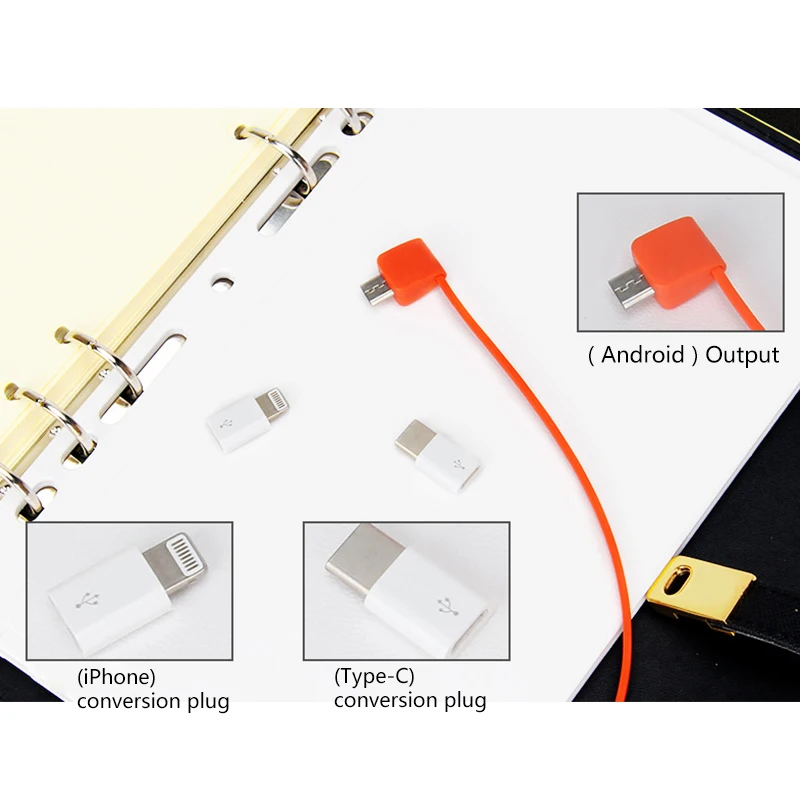 ( Android ) Output

(iPhone)
conversion plug

(Type-C)
conversion plug