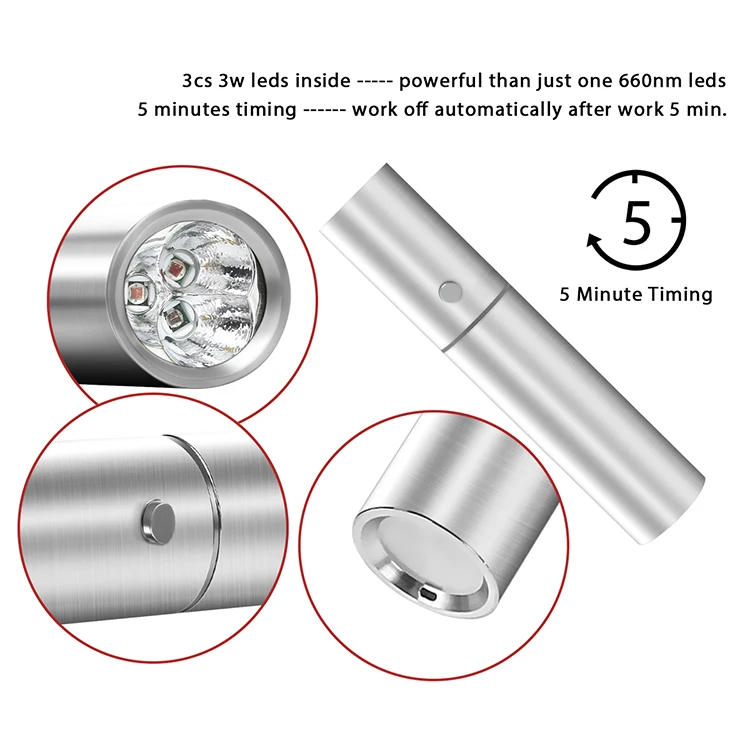 3cs 3w leds inside ----- powerful than just one 660nm leds
5 minutes timing ------ work off automatically after work 5 min.

5

5 Minute Timing