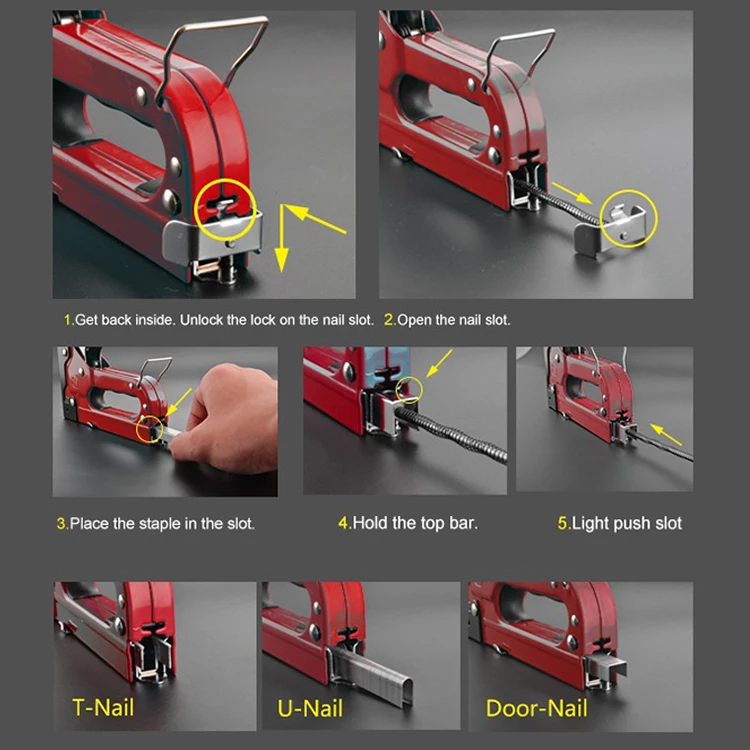 1.Get back inside. Unlock the lock on the nail slot. 2.Open the nail slot.

3.Place the staple in the slot.

4.Hold the top bar.

5.Light push slot

T-Nail

U-Nail

Door-Nail