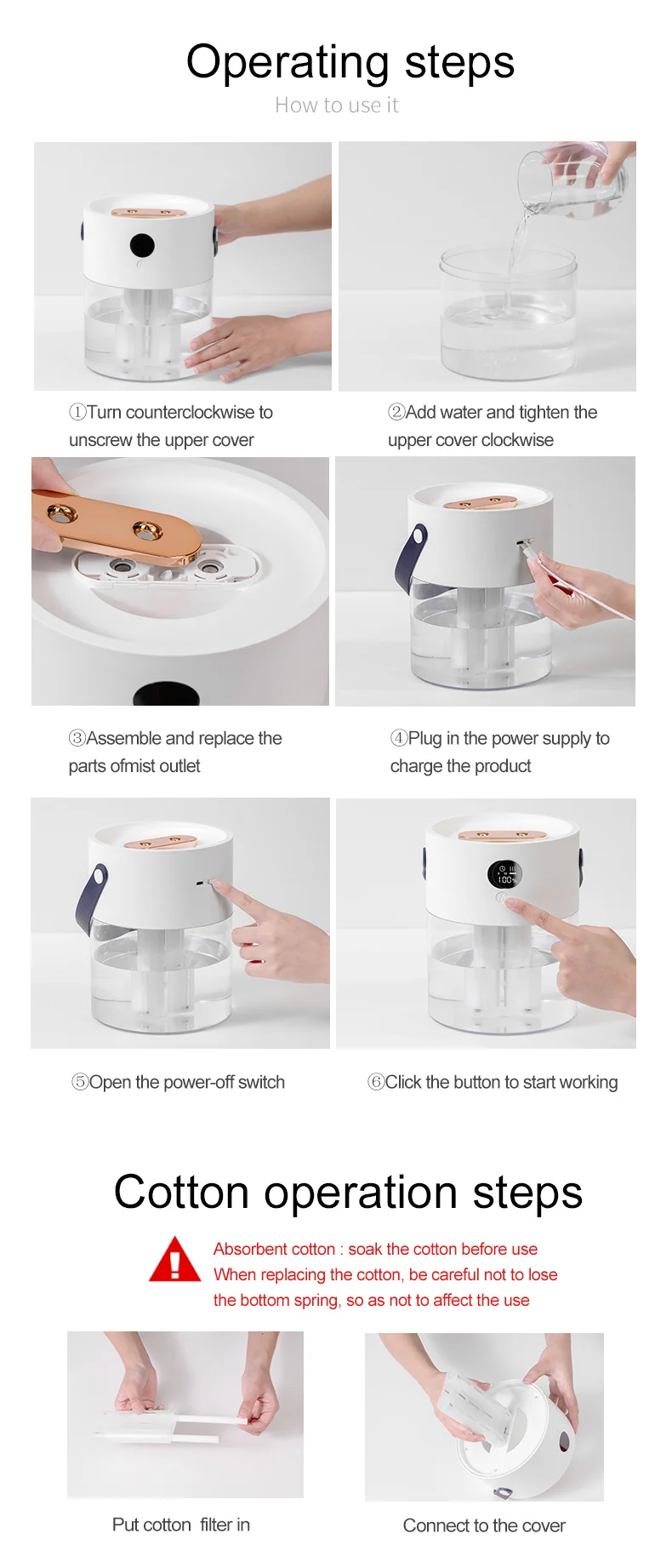 Operating steps
How to use it

①Turn counterclockwise to unscrew the upper cover

②Add water and tighten the upper cover clockwise

③Assemble and replace the parts ofmist outlet

④Plug in the power supply to charge the product

100%

⑤Open the power-off switch

⑥Click the button to start working

Cotton operation steps

Absorbent cotton : soak the cotton before use
When replacing the cotton, be careful not to lose the bottom spring, so as not to affect the use

Put cotton filter in

Connect to the cover