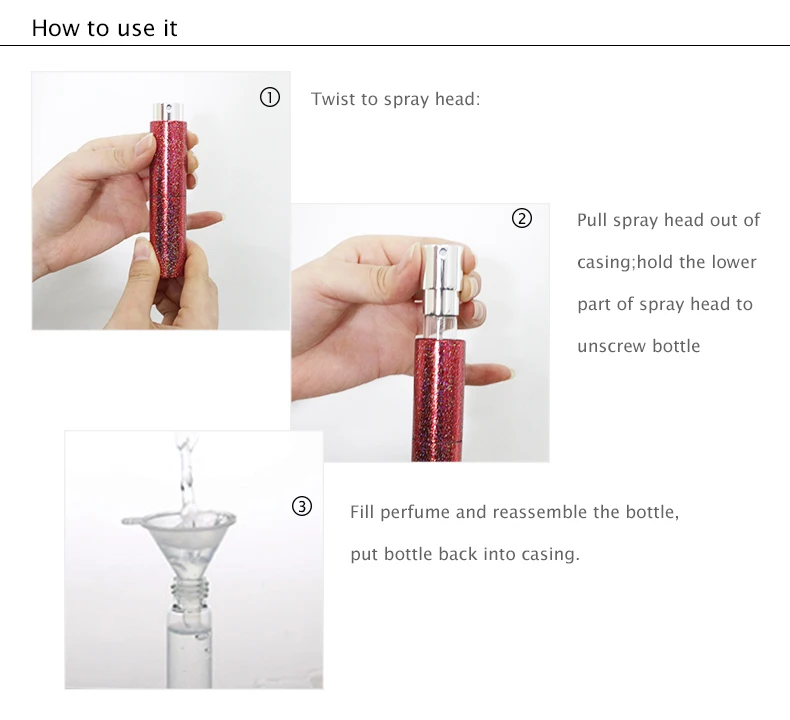 How to use it

① Twist to spray head:

② Pull spray head out of casing;hold the lower part of spray head to unscrew bottle

③ Fill perfume and reassemble the bottle, put bottle back into casing.