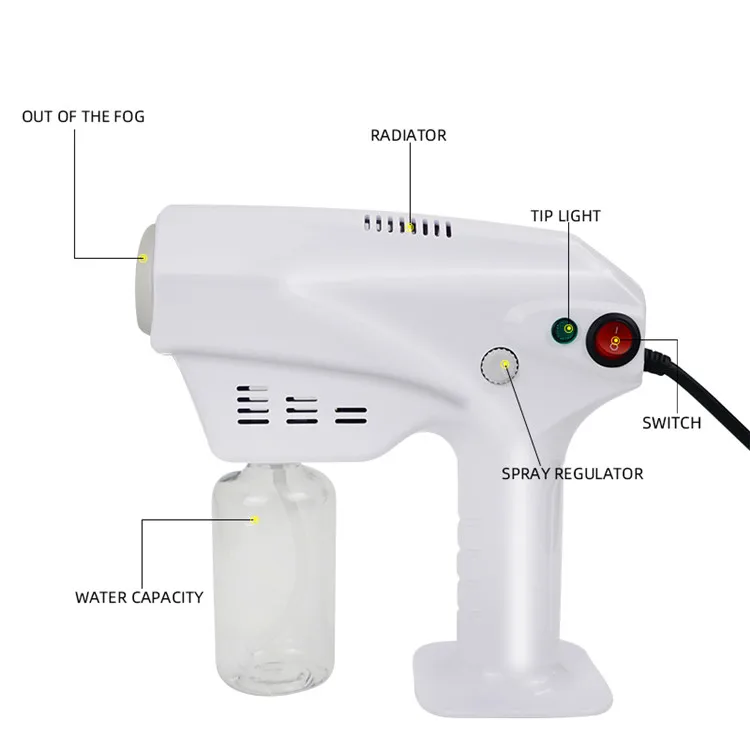 OUT OF THE FOG

RADIATOR

TIP LIGHT

SWITCH

SPRAY REGULATOR

WATER CAPACITY