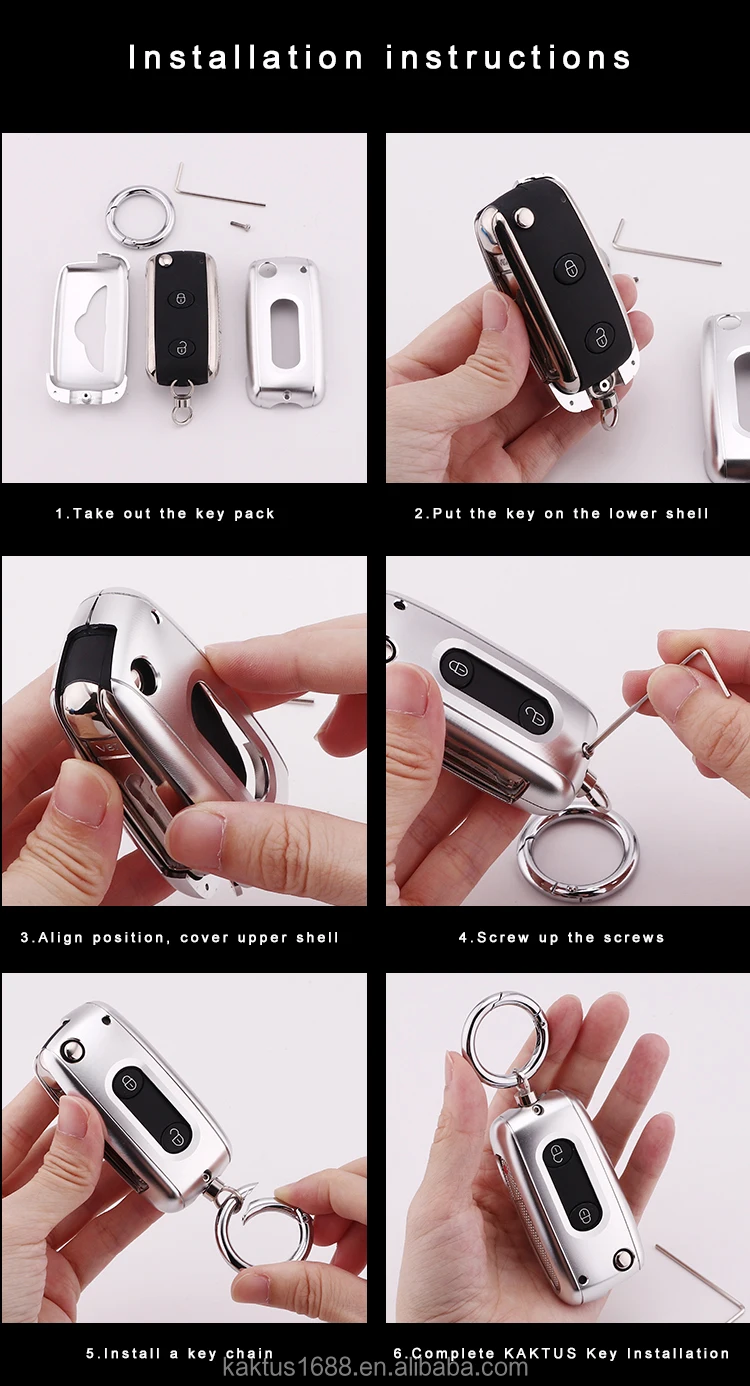 Installation instructions

1.Take out the key pack

2.Put the key on the lower shell

3.Align position, cover upper shell

4.Screw up the screws

5.Install a key chain

6.Complete KAKTUS Key Installation

kaktus1688.en.alibaba.com