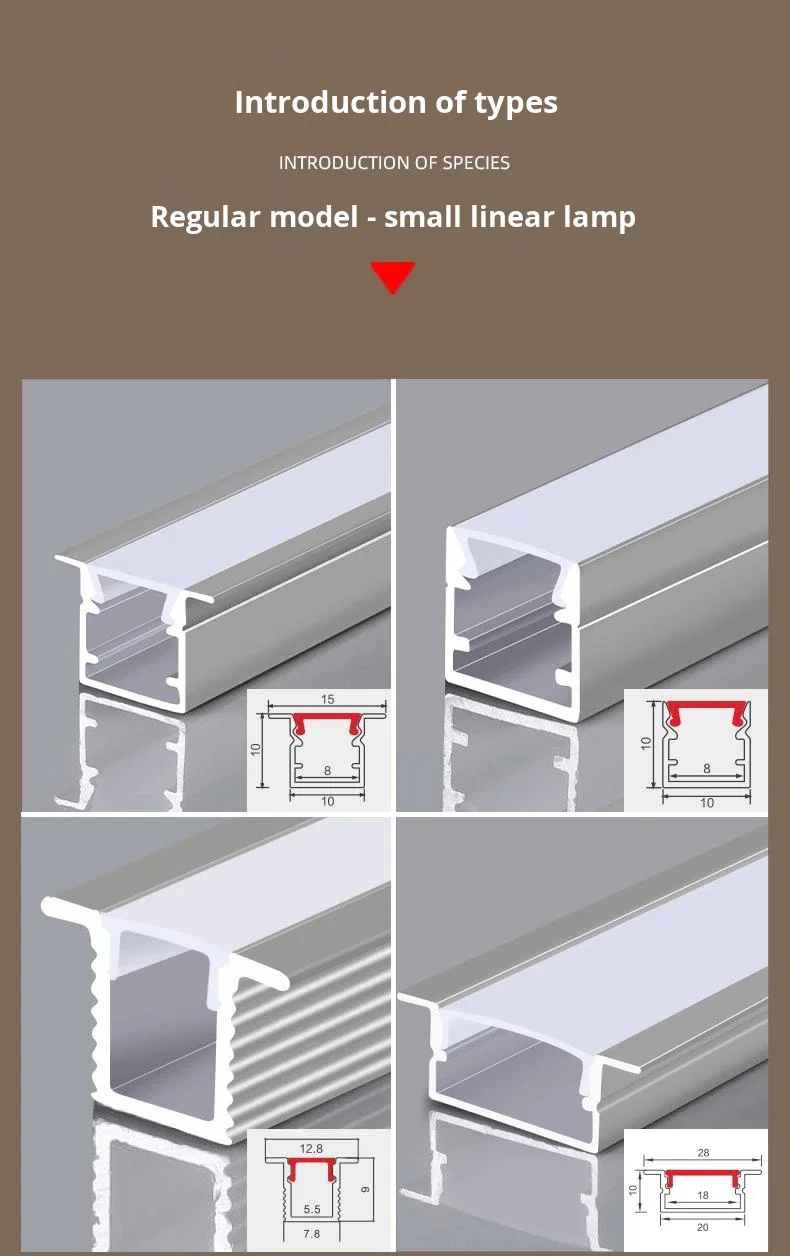 Introduction of types

INTRODUCTION OF SPECIES

Regular model - small linear lamp

15
10
8
10

10
8
10

12.8
9
5.5
7.8

28
10
18
20