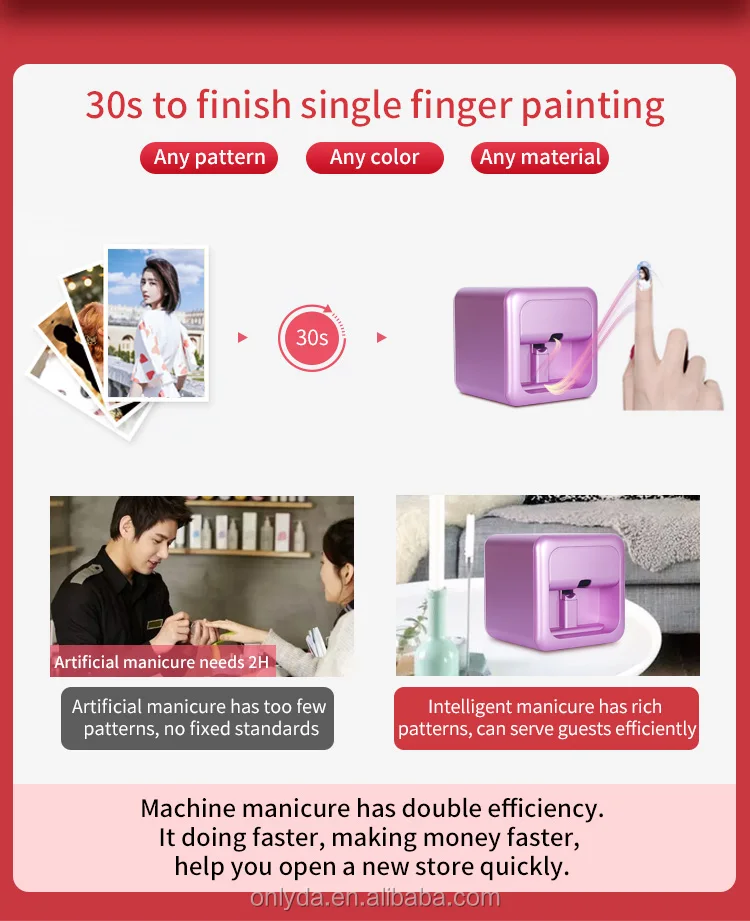 30s to finish single finger painting

Any pattern

Any color

Any material

30s

Artificial manicure needs 2H

Artificial manicure has too few patterns, no fixed standards

Intelligent manicure has rich patterns, can serve guests efficiently

Machine manicure has double efficiency. It doing faster, making money faster, help you open a new store quickly.

onlyda.en.alibaba.com