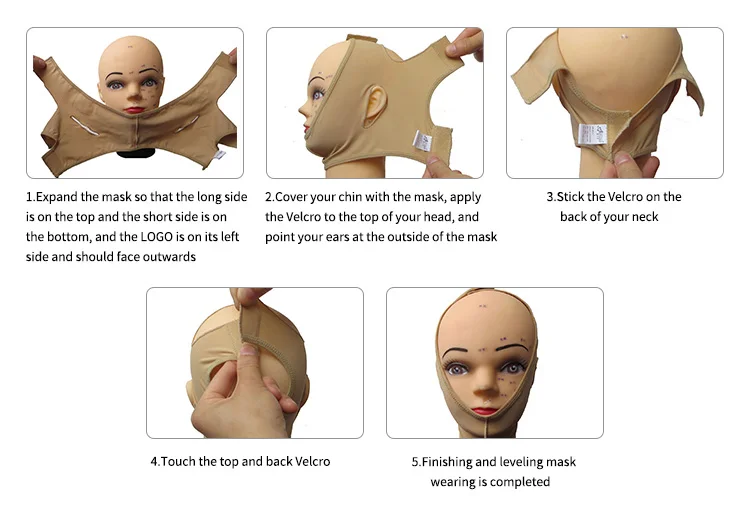 1.Expand the mask so that the long side is on the top and the short side is on the bottom, and the LOGO is on its left side and should face outwards

2.Cover your chin with the mask, apply the Velcro to the top of your head, and point your ears at the outside of the mask

3.Stick the Velcro on the back of your neck

4.Touch the top and back Velcro

5.Finishing and leveling mask wearing is completed