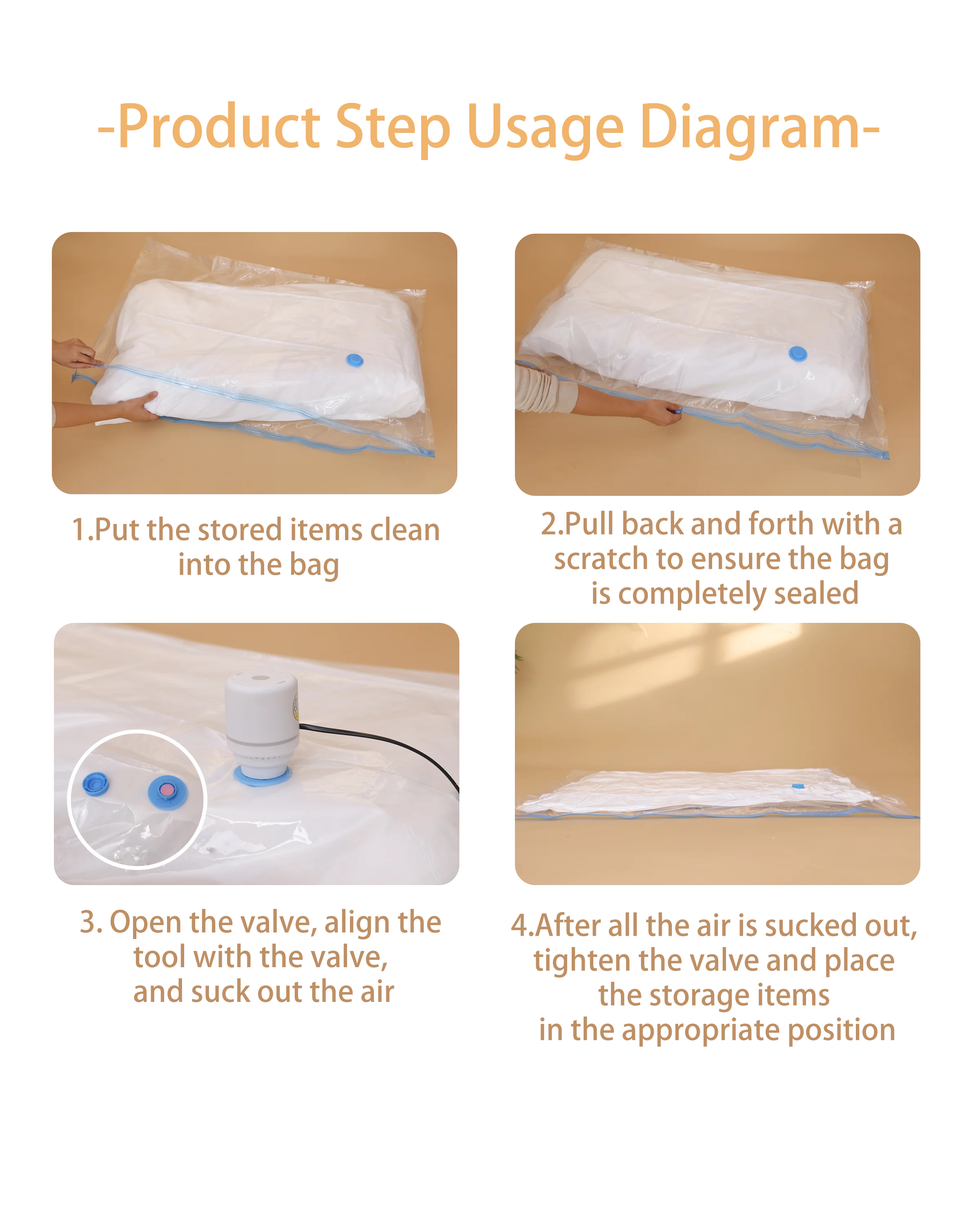 -Product Step Usage Diagram-

1.Put the stored items clean into the bag

2.Pull back and forth with a scratch to ensure the bag is completely sealed

3. Open the valve, align the tool with the valve, and suck out the air

4.After all the air is sucked out, tighten the valve and place the storage items in the appropriate position