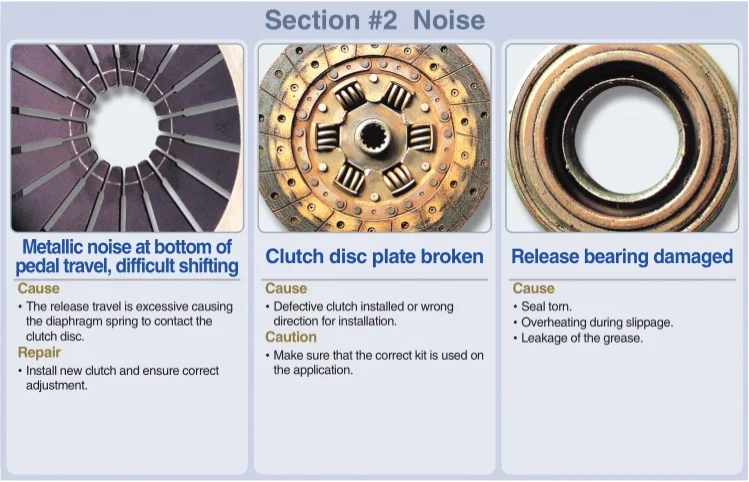 Section #2 Noise

Metallic noise at bottom of pedal travel, difficult shifting

Cause

• The release travel is excessive causing the diaphragm spring to contact the clutch disc.

Repair

• Install new clutch and ensure correct adjustment.

Clutch disc plate broken

Cause

• Defective clutch installed or wrong direction for installation.

Caution

• Make sure that the correct kit is used on the application.

Release bearing damaged

Cause

• Seal torn.
• Overheating during slippage.
• Leakage of the grease.