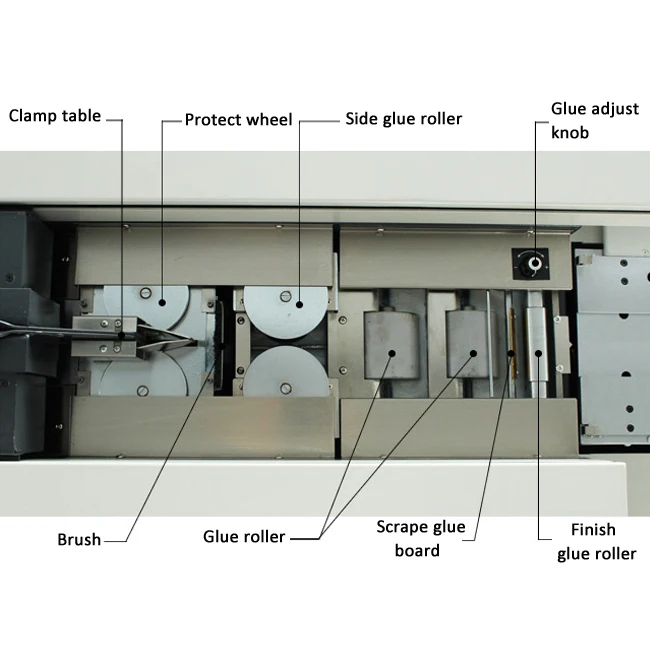 Clamp table
Protect wheel
Side glue roller
Glue adjust knob
Brush
Glue roller
Scrape glue board
Finish glue roller