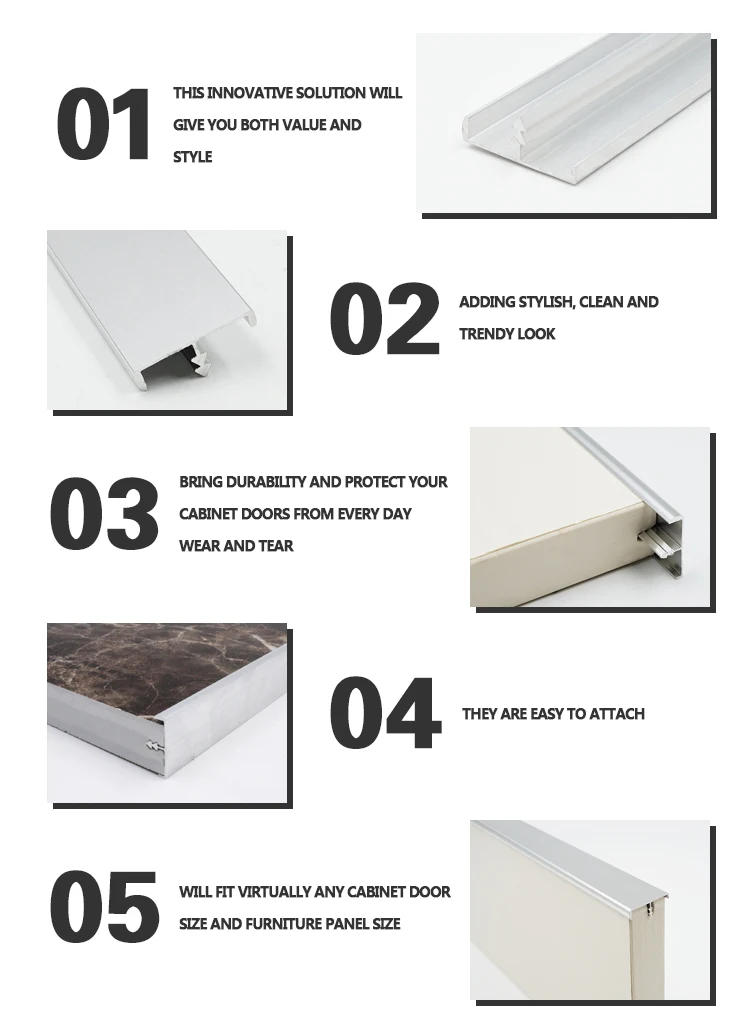 01

THIS INNOVATIVE SOLUTION WILL GIVE YOU BOTH VALUE AND STYLE

02

ADDING STYLISH, CLEAN AND TRENDY LOOK

03

BRING DURABILITY AND PROTECT YOUR CABINET DOORS FROM EVERY DAY WEAR AND TEAR

04

THEY ARE EASY TO ATTACH

05

WILL FIT VIRTUALLY ANY CABINET DOOR SIZE AND FURNITURE PANEL SIZE