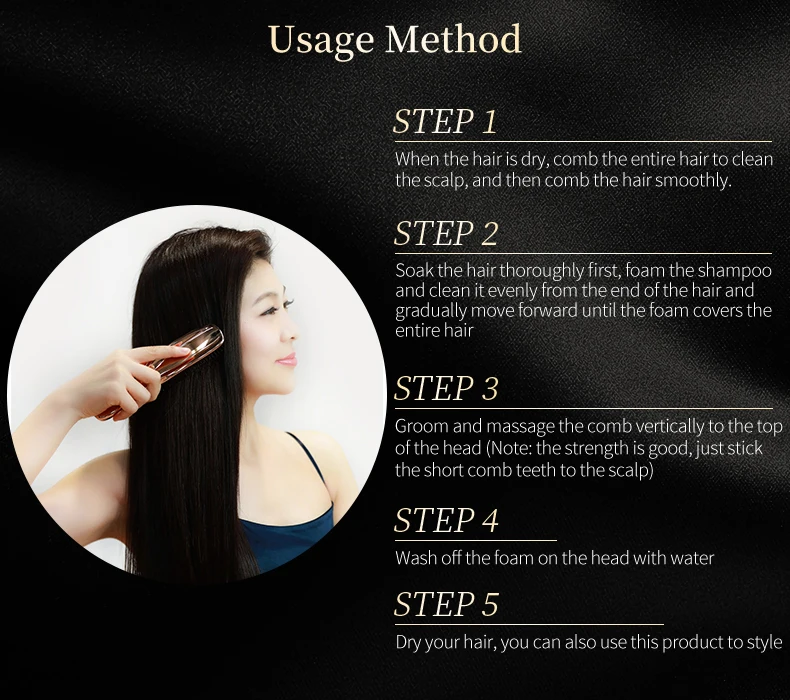 Usage Method

STEP 1
When the hair is dry, comb the entire hair to clean the scalp, and then comb the hair smoothly.

STEP 2
Soak the hair thoroughly first, foam the shampoo and clean it evenly from the end of the hair and gradually move forward until the foam covers the entire hair

STEP 3
Groom and massage the comb vertically to the top of the head (Note: the strength is good, just stick the short comb teeth to the scalp)

STEP 4
Wash off the foam on the head with water

STEP 5
Dry your hair, you can also use this product to style