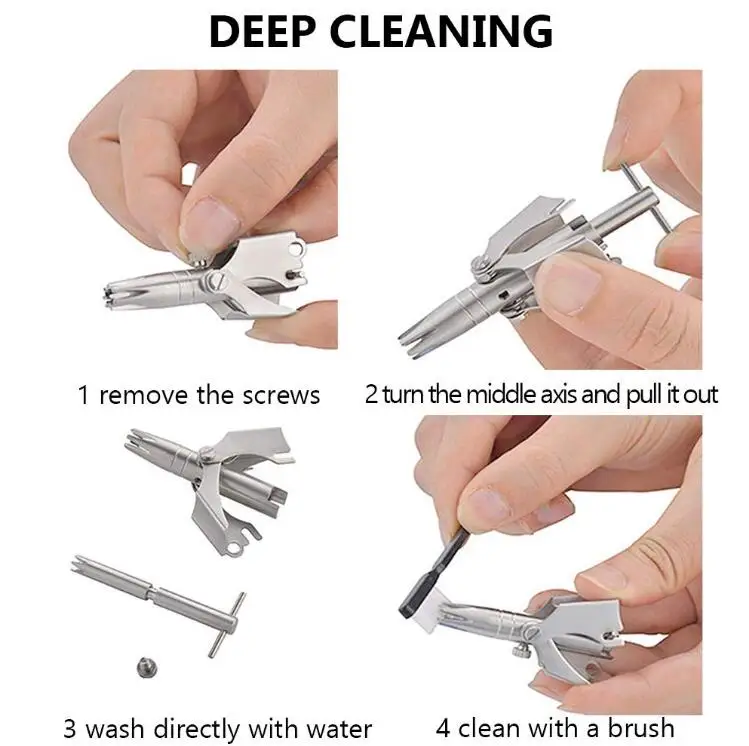 DEEP CLEANING

1 remove the screws

2 turn the middle axis and pull it out

3 wash directly with water

4 clean with a brush