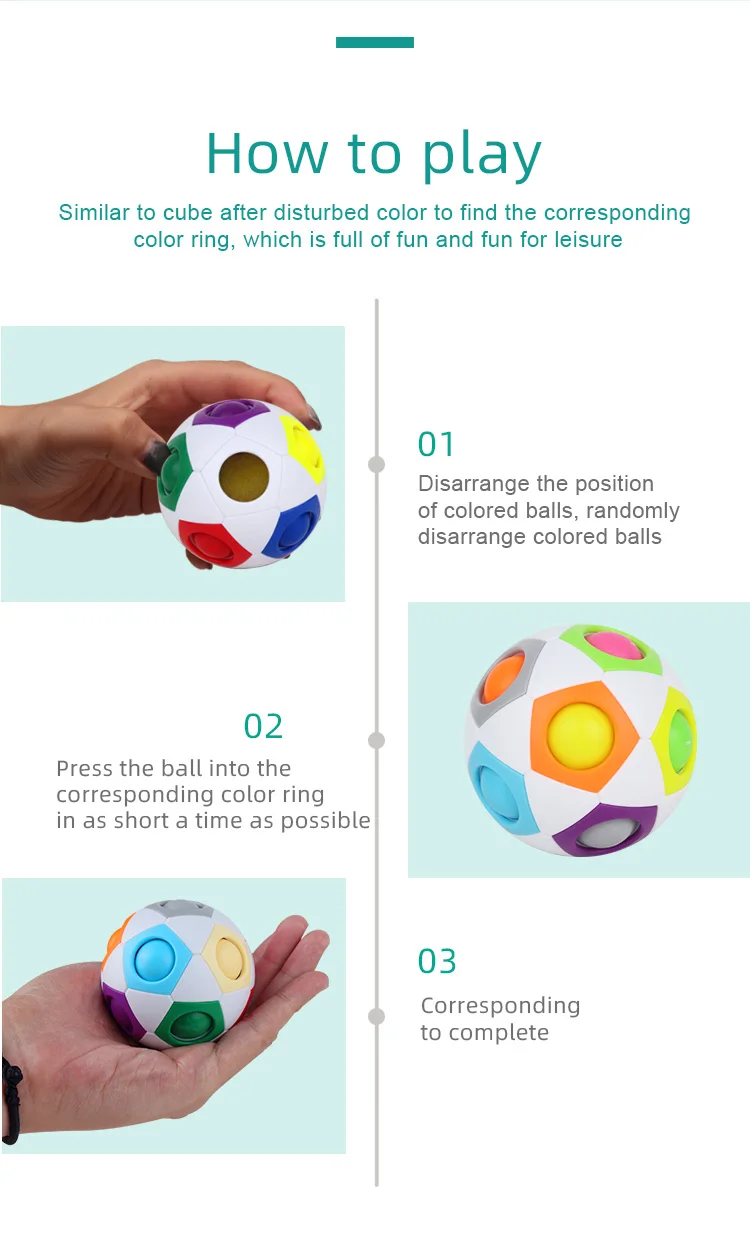 How to play

Similar to cube after disturbed color to find the corresponding color ring, which is full of fun and fun for leisure

01

Disarrange the position of colored balls, randomly disarrange colored balls

02

Press the ball into the corresponding color ring in as short a time as possible

03

Corresponding to complete