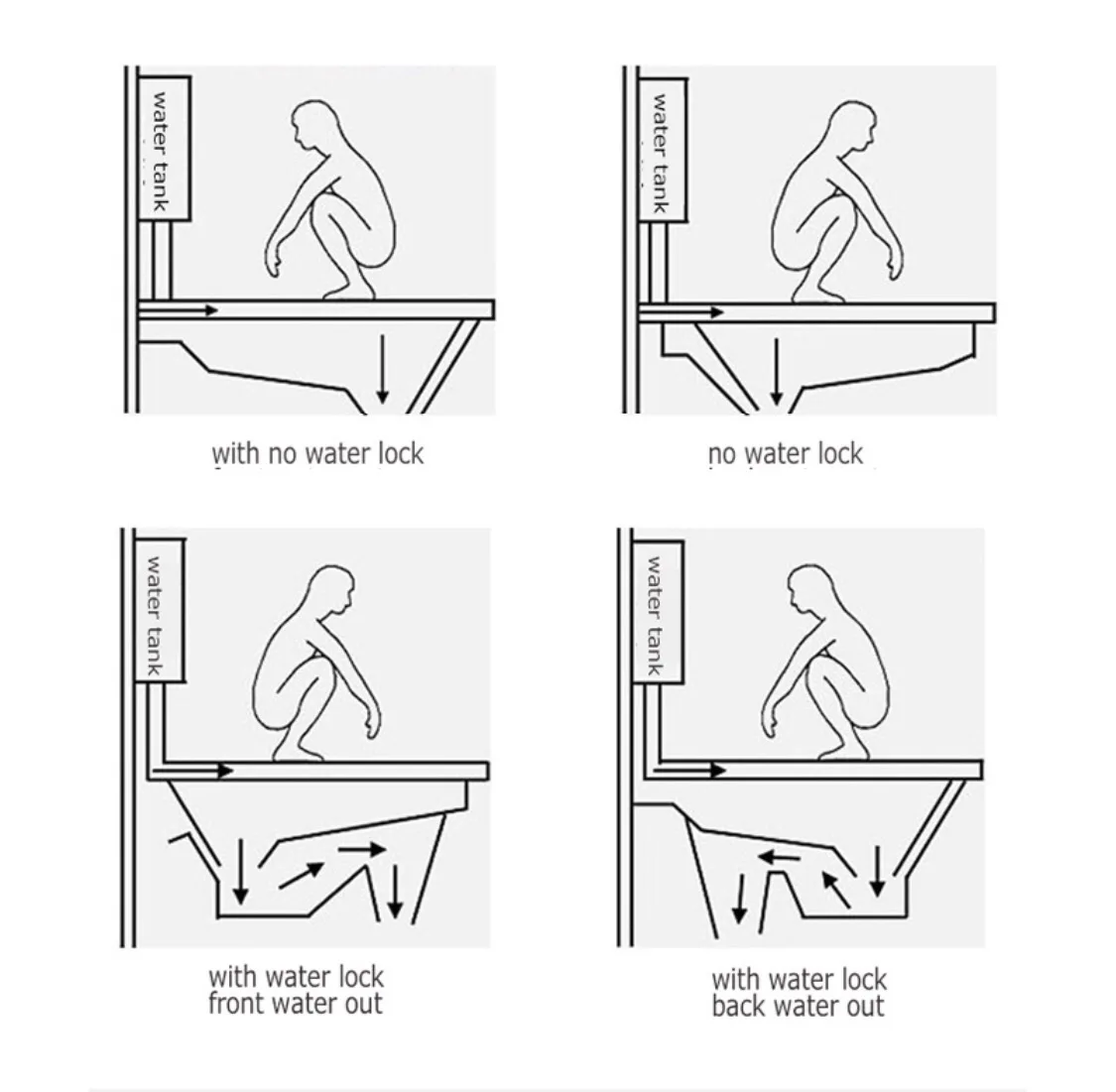 water tank

with no water lock

water tank

no water lock

water tank

with water lock
front water out

water tank

with water lock
back water out