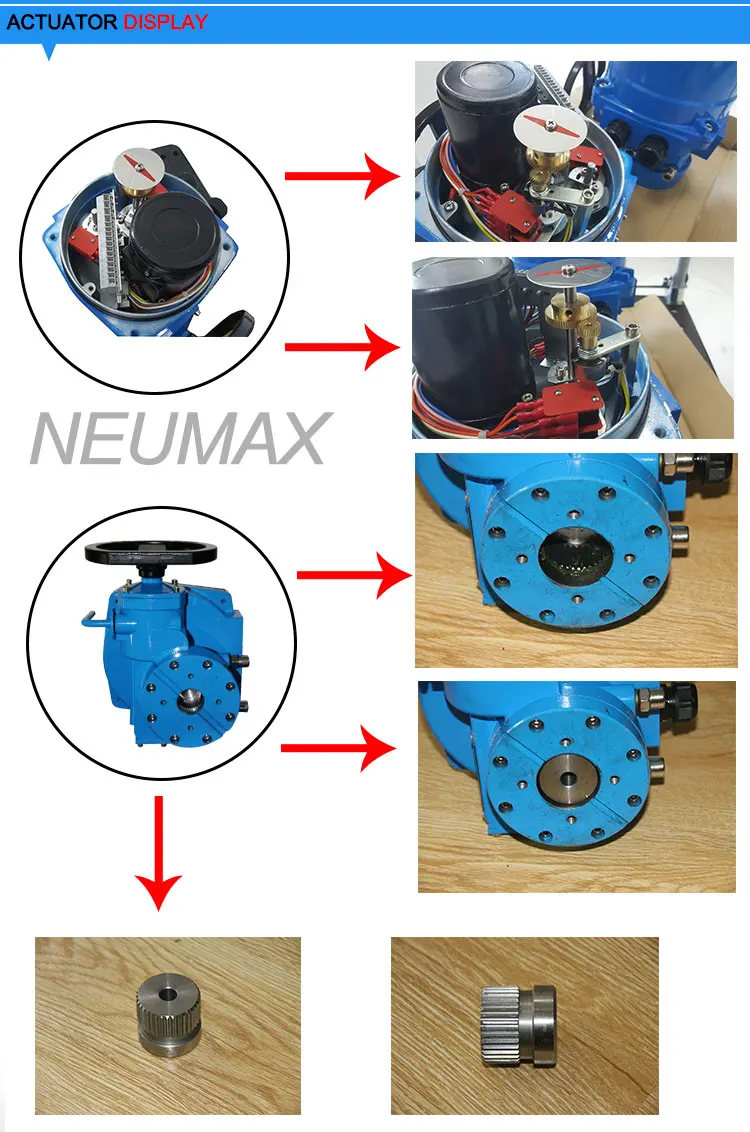 ACTUATOR DISPLAY

NEUMAX