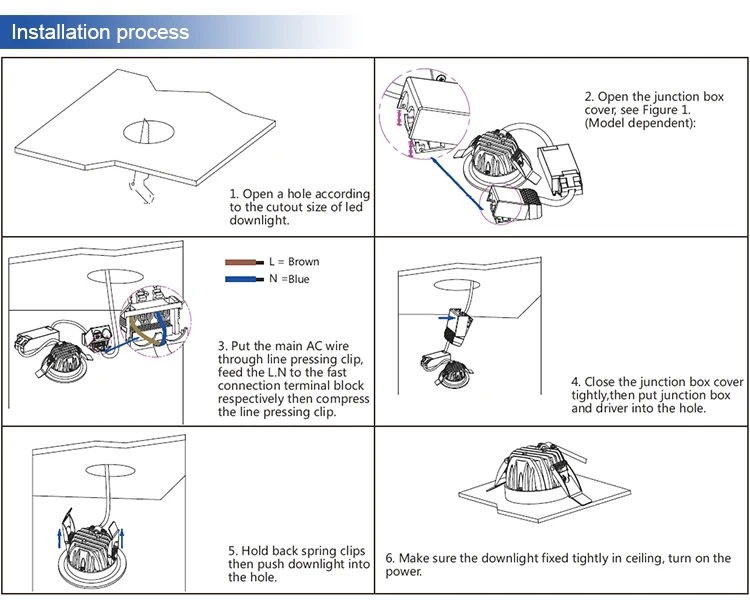 Installation process

1. Open a hole according to the cutout size of led downlight.

2. Open the junction box cover, see Figure 1. (Model dependent):

L = Brown
N =Blue

3. Put the main AC wire through line pressing clip, feed the L.N to the fast connection terminal block respectively then compress the line pressing clip.

4. Close the junction box cover tightly,then put junction box and driver into the hole.

5. Hold back spring clips then push downlight into the hole.

6. Make sure the downlight fixed tightly in ceiling, turn on the power.