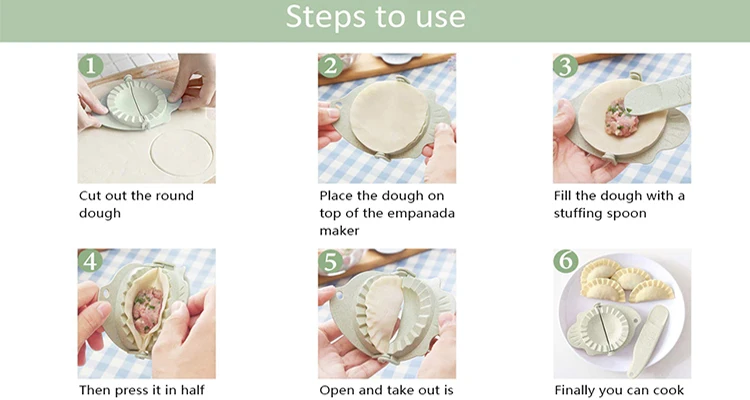 Steps to use

1

Cut out the round dough

2

Place the dough on top of the empanada maker

3

Fill the dough with a stuffing spoon

4

Then press it in half

5

Open and take out is

6

Finally you can cook