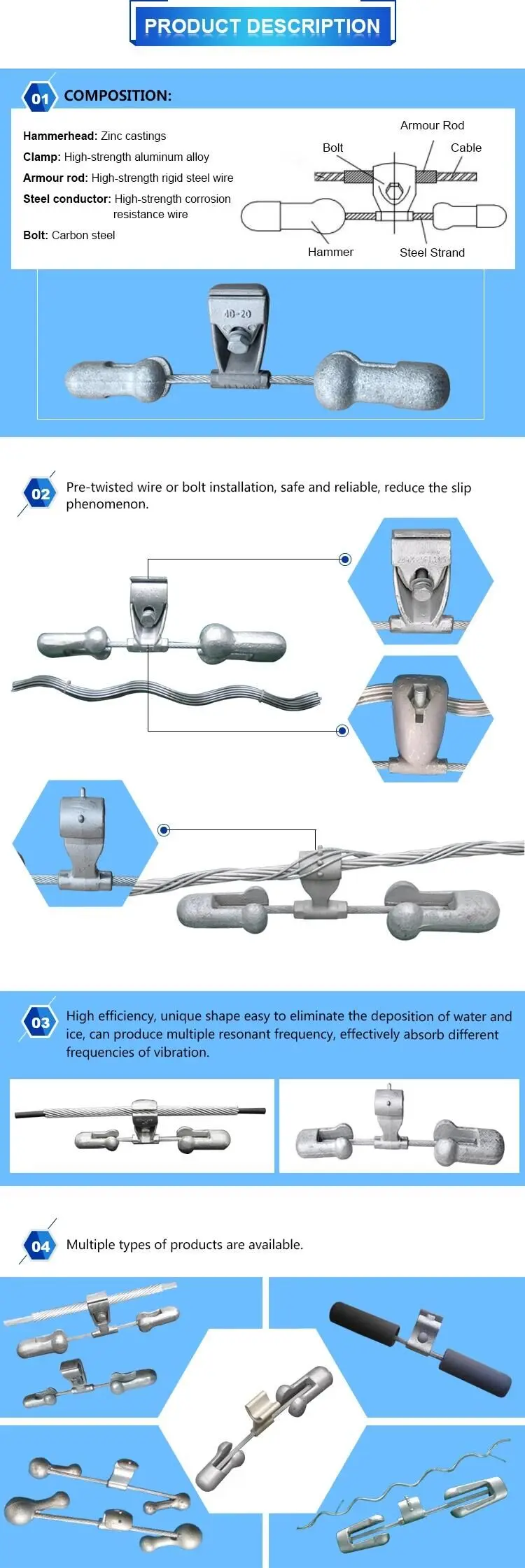 PRODUCT DESCRIPTION

01 COMPOSITION:

Hammerhead: Zinc castings

Clamp: High-strength aluminum alloy

Armour rod: High-strength rigid steel wire

Steel conductor: High-strength corrosion resistance wire

Bolt: Carbon steel

Armour Rod

Bolt

Cable

Hammer

Steel Strand

40-20

02 Pre-twisted wire or bolt installation, safe and reliable, reduce the slip phenomenon.

03 High efficiency, unique shape easy to eliminate the deposition of water and ice, can produce multiple resonant frequency, effectively absorb different frequencies of vibration.

04 Multiple types of products are available.