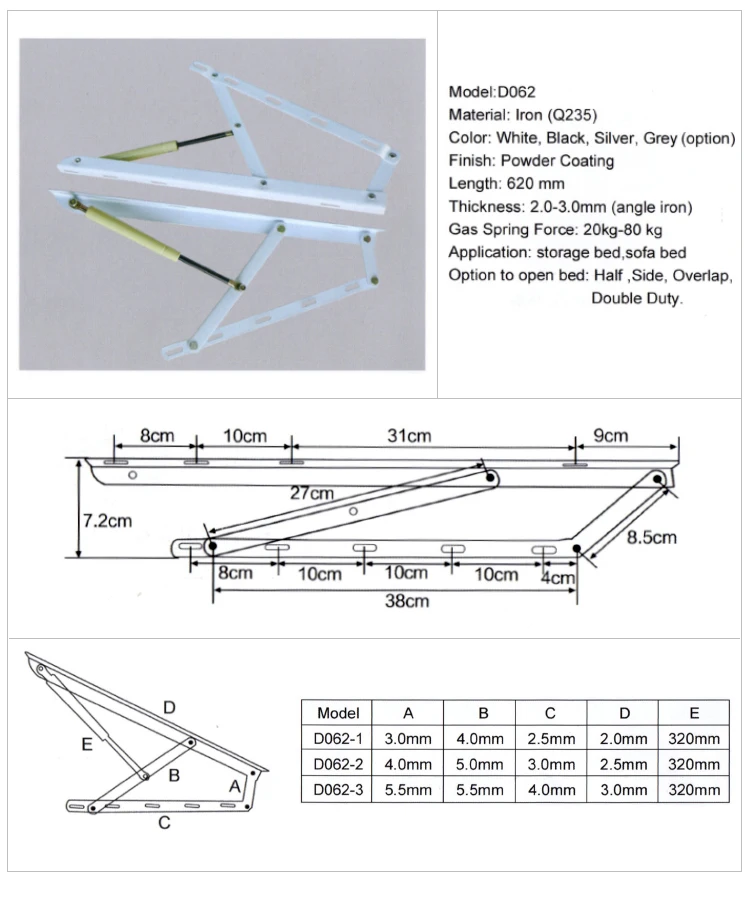 Model:D062
Material: Iron (Q235)
Color: White, Black, Silver, Grey (option)
Finish: Powder Coating
Length: 620 mm
Thickness: 2.0-3.0mm (angle iron)
Gas Spring Force: 20kg-80 kg
Application: storage bed,sofa bed
Option to open bed: Half ,Side, Overlap, Double Duty.

8cm 10cm 31cm 9cm
27cm
7.2cm
8.5cm
8cm 10cm 10cm 10cm 4cm
38cm

D
E
B
A
C

| Model | A | B | C | D | E |
|---|---|---|---|---|---|
| D062-1 | 3.0mm | 4.0mm | 2.5mm | 2.0mm | 320mm |
| D062-2 | 4.0mm | 5.0mm | 3.0mm | 2.5mm | 320mm |
| D062-3 | 5.5mm | 5.5mm | 4.0mm | 3.0mm | 320mm |