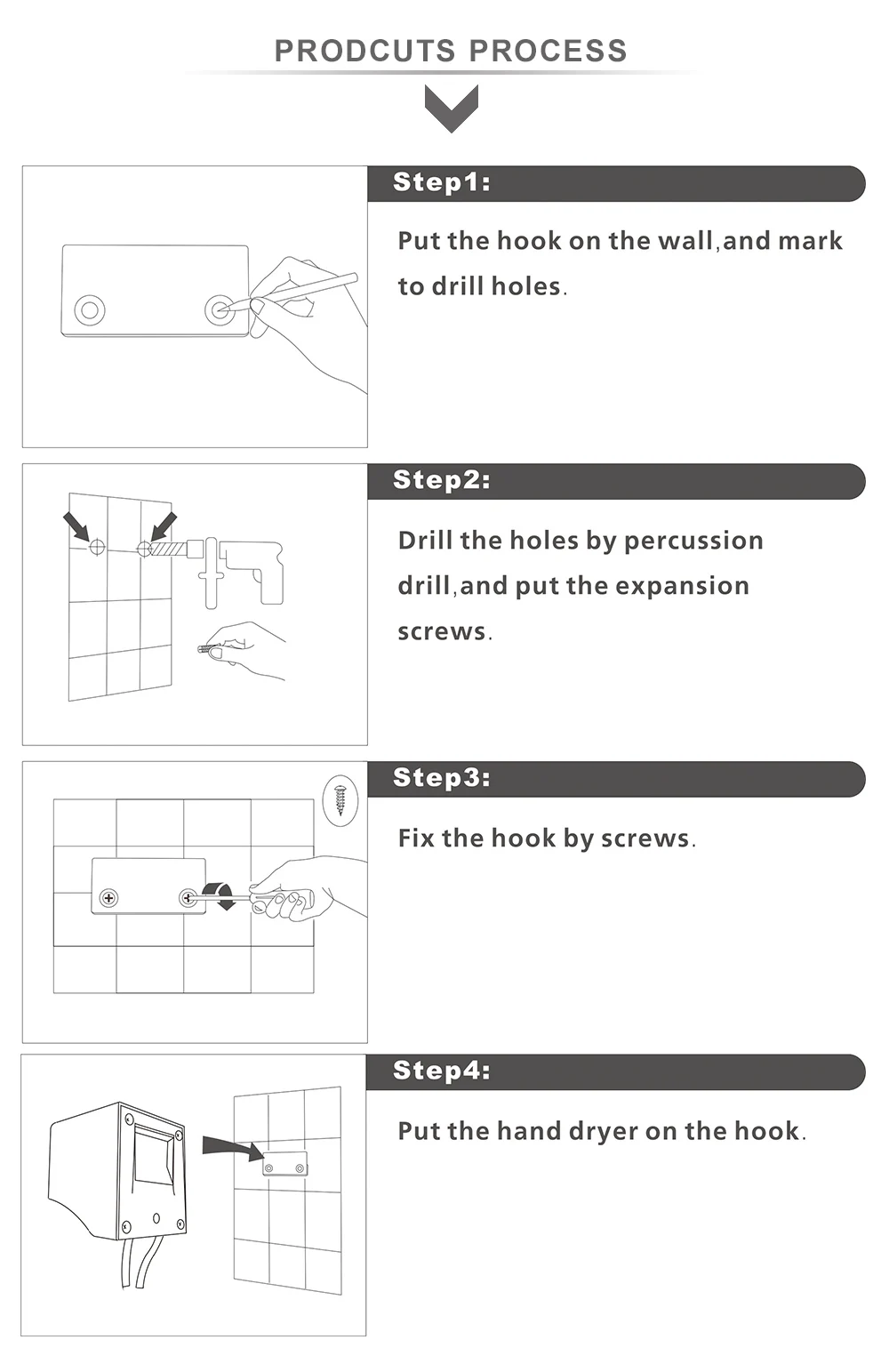 PRODCUTS PROCESS

Step1:

Put the hook on the wall,and mark to drill holes.

Step2:

Drill the holes by percussion drill,and put the expansion screws.

Step3:

Fix the hook by screws.

Step4:

Put the hand dryer on the hook.