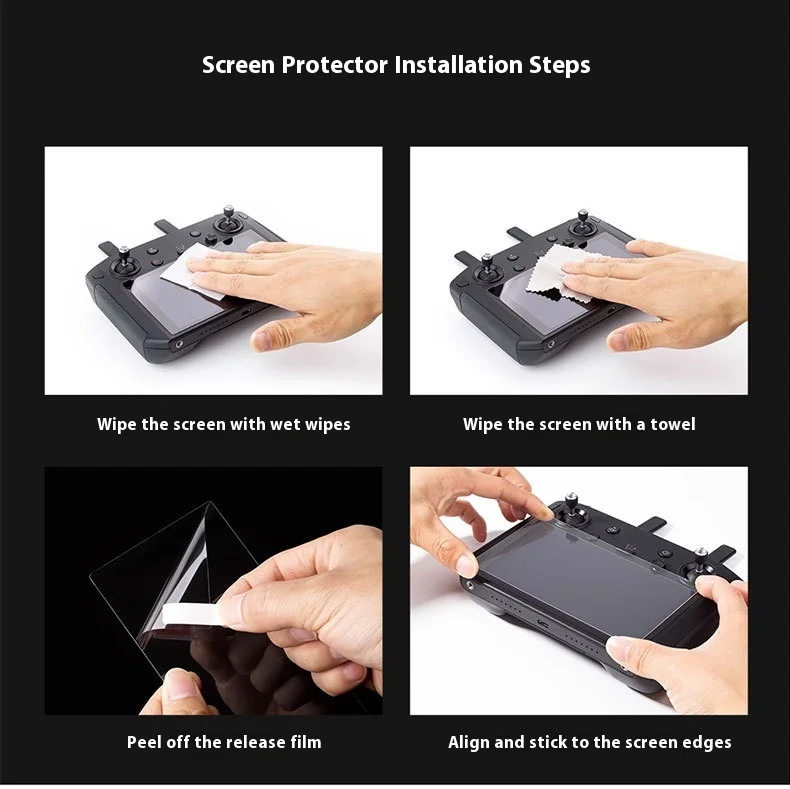 Screen Protector Installation Steps

Wipe the screen with wet wipes

Wipe the screen with a towel

Peel off the release film

Align and stick to the screen edges