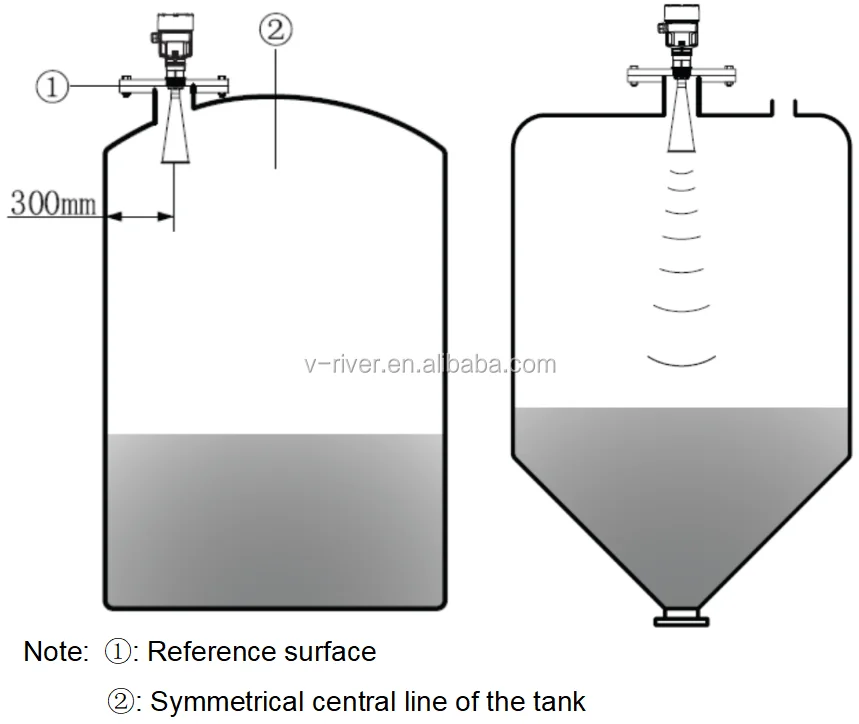 ②

①

300mm

v-river.en.alibaba.com

Note: ①: Reference surface

②: Symmetrical central line of the tank