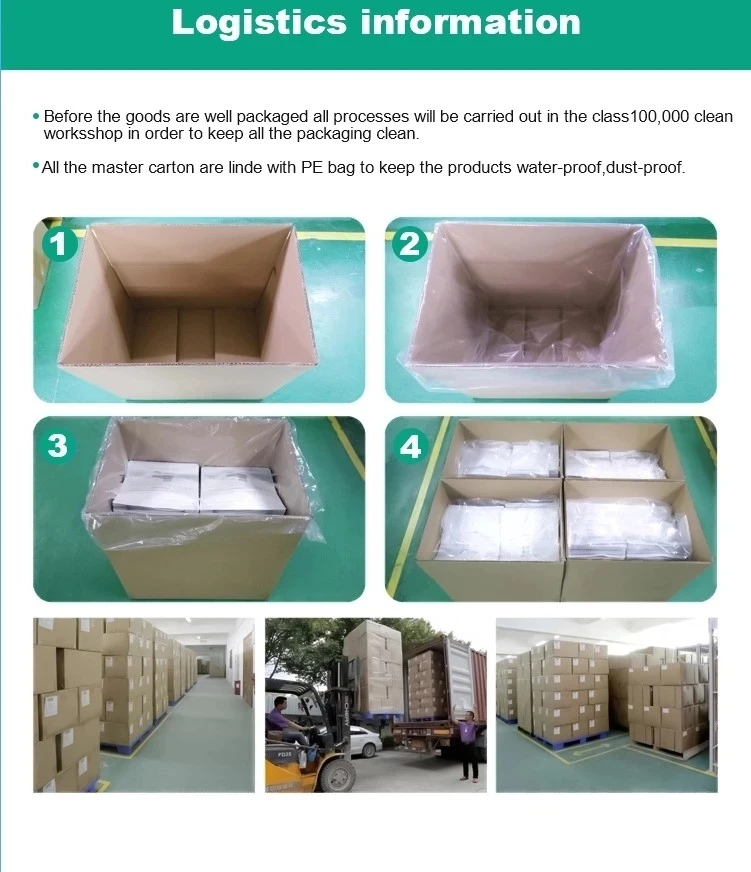 Logistics information

• Before the goods are well packaged all processes will be carried out in the class100,000 clean worksshop in order to keep all the packaging clean.

• All the master carton are linde with PE bag to keep the products water-proof,dust-proof.

1

2

3

4

FD35