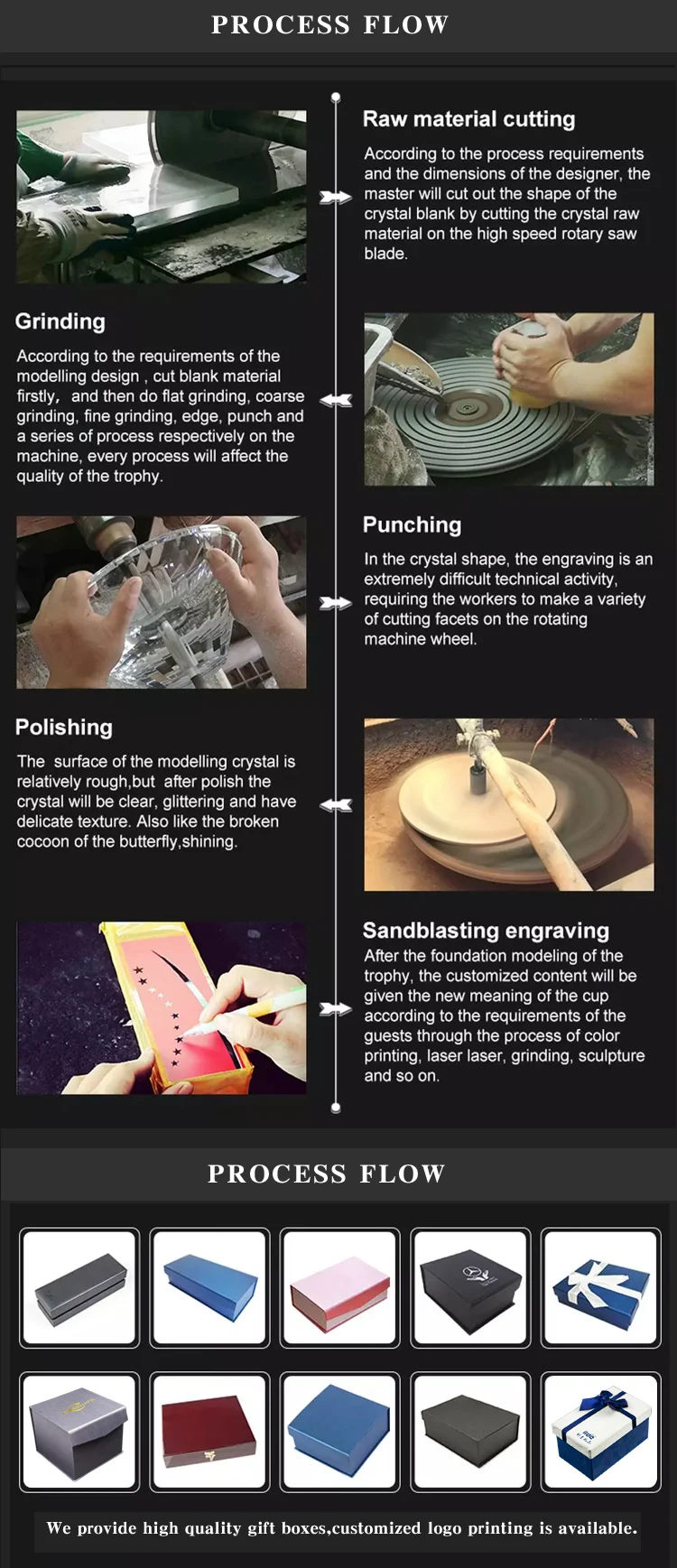 PROCESS FLOW

Raw material cutting

According to the process requirements and the dimensions of the designer, the master will cut out the shape of the crystal blank by cutting the crystal raw material on the high speed rotary saw blade.

Grinding

According to the requirements of the modelling design , cut blank material firstly, and then do flat grinding, coarse grinding, fine grinding, edge, punch and a series of process respectively on the machine, every process will affect the quality of the trophy.

Punching

In the crystal shape, the engraving is an extremely difficult technical activity, requiring the workers to make a variety of cutting facets on the rotating machine wheel.

Polishing

The surface of the modelling crystal is relatively rough,but after polish the crystal will be clear, glittering and have delicate texture. Also like the broken cocoon of the butterfly,shining.

Sandblasting engraving

After the foundation modeling of the trophy, the customized content will be given the new meaning of the cup according to the requirements of the guests through the process of color printing, laser laser, grinding, sculpture and so on.

PROCESS FLOW

We provide high quality gift boxes,customized logo printing is available.