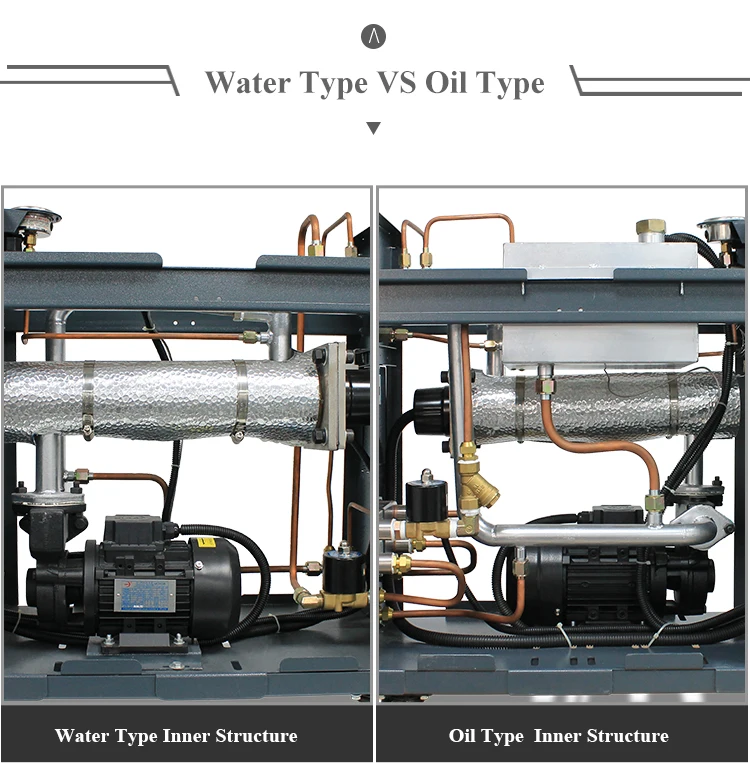 Water Type VS Oil Type

Water Type Inner Structure

Oil Type Inner Structure