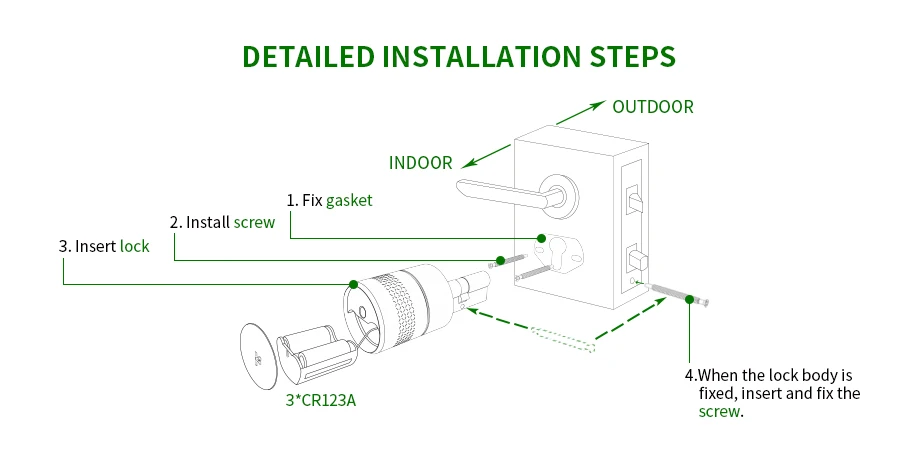 DETAILED INSTALLATION STEPS

OUTDOOR

INDOOR

1. Fix gasket

2. Install screw

3. Insert lock

3*CR123A

4.When the lock body is fixed, insert and fix the screw.