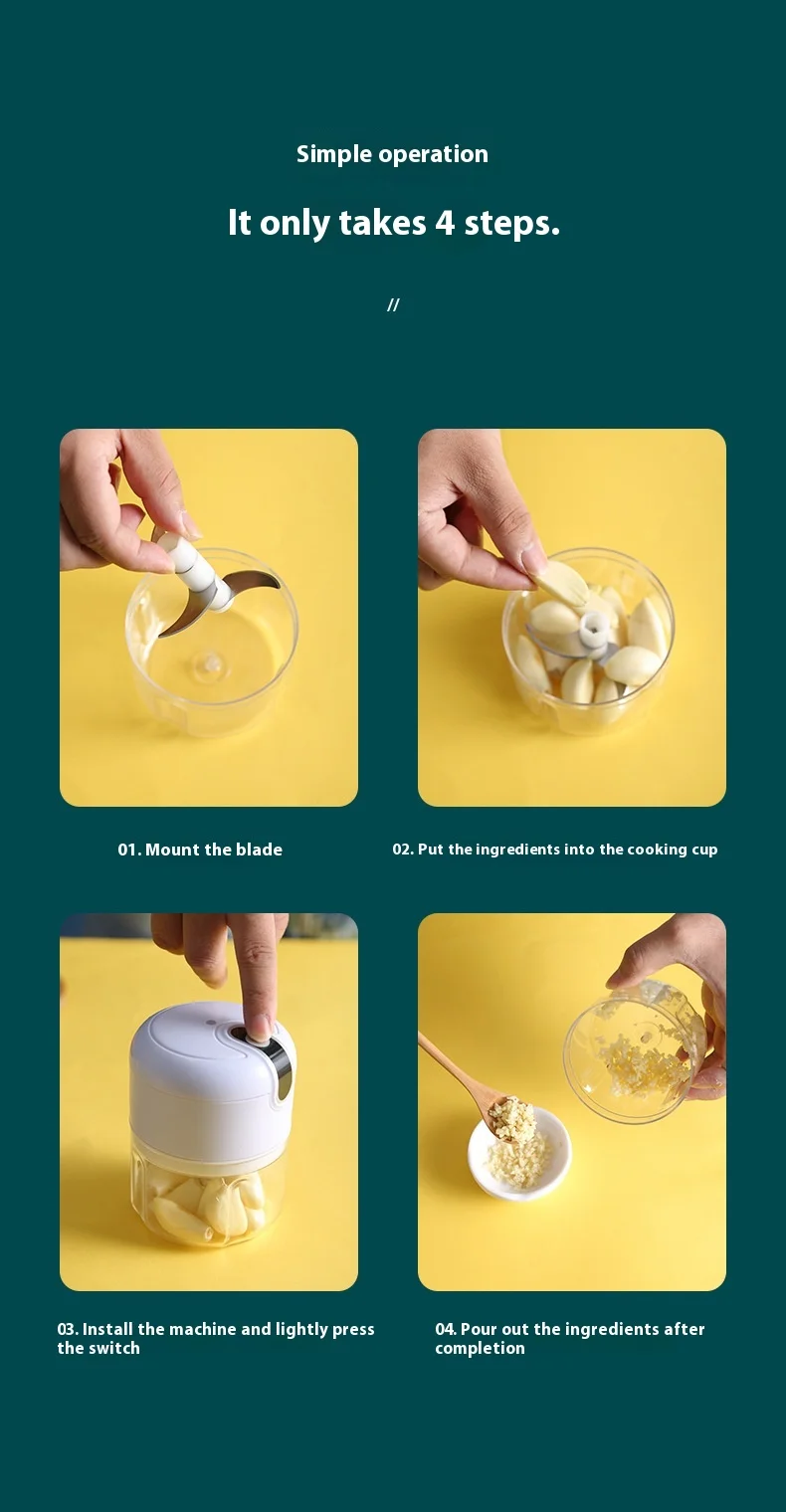 Simple operation

It only takes 4 steps.

//

01. Mount the blade

02. Put the ingredients into the cooking cup

03. Install the machine and lightly press the switch

04. Pour out the ingredients after completion