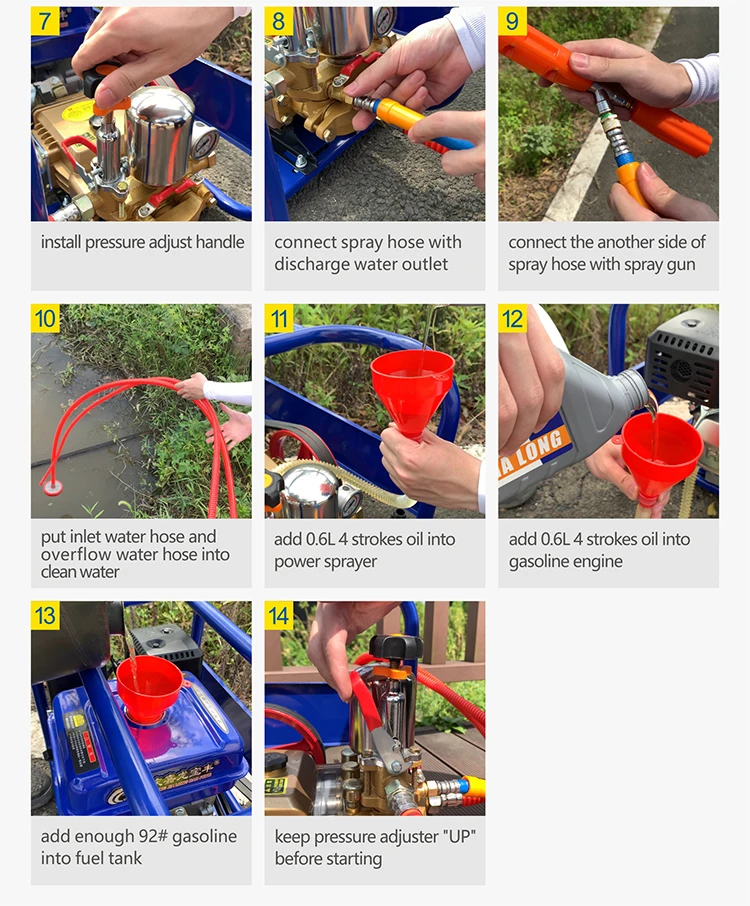 7

install pressure adjust handle

8

connect spray hose with discharge water outlet

9

connect the another side of spray hose with spray gun

10

put inlet water hose and overflow water hose into clean water

11

add 0.6L 4 strokes oil into power sprayer

12

A LONG

add 0.6L 4 strokes oil into gasoline engine

13

add enough 92# gasoline into fuel tank

14

keep pressure adjuster "UP" before starting