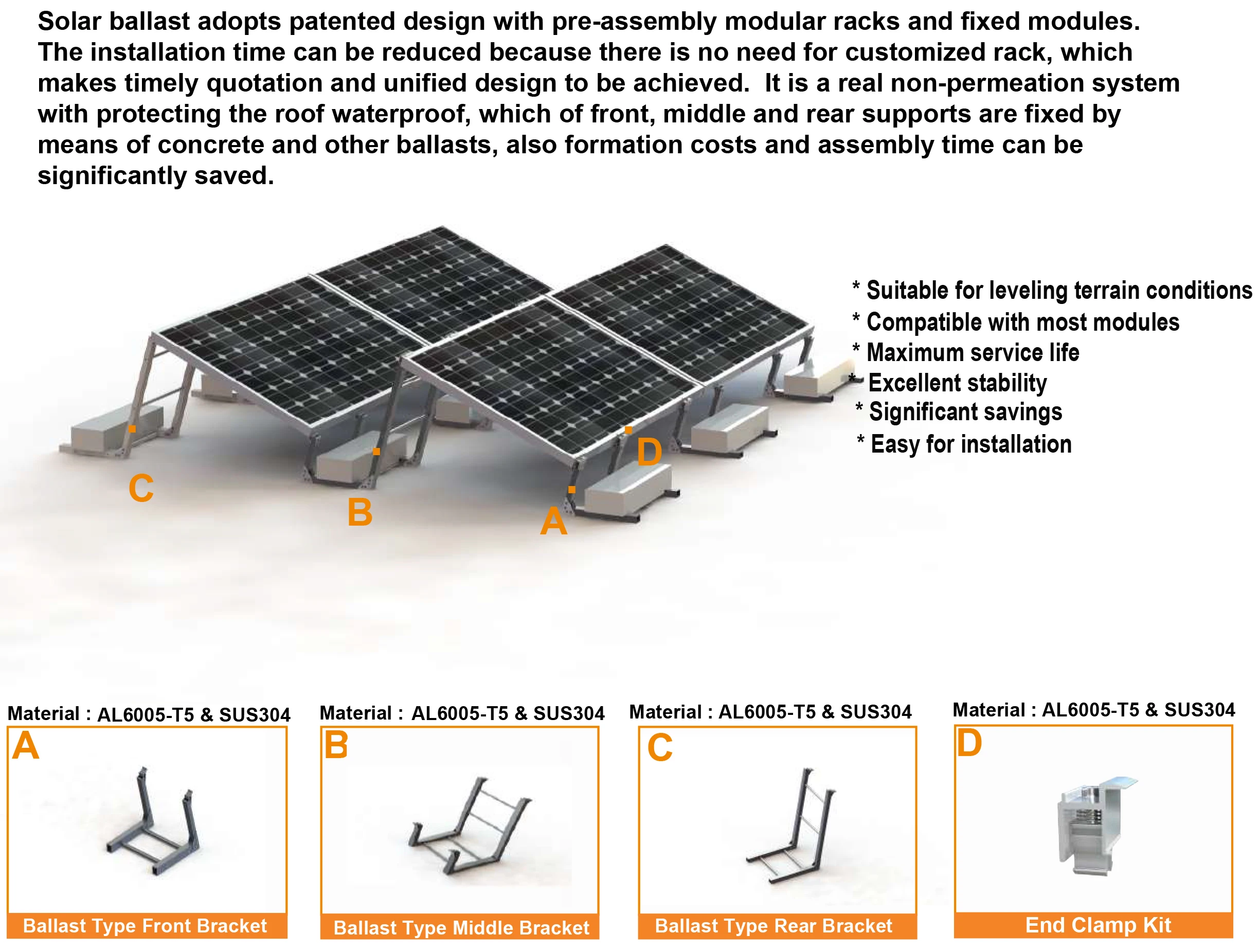 Solar ballast adopts patented design with pre-assembly modular racks and fixed modules. The installation time can be reduced because there is no need for customized rack, which makes timely quotation and unified design to be achieved. It is a real non-permeation system with protecting the roof waterproof, which of front, middle and rear supports are fixed by means of concrete and other ballasts, also formation costs and assembly time can be significantly saved.

* Suitable for leveling terrain conditions
* Compatible with most modules
* Maximum service life
* Excellent stability
* Significant savings
* Easy for installation

C

B

A

D

Material : AL6005-T5 & SUS304
A
Ballast Type Front Bracket

Material : AL6005-T5 & SUS304
B
Ballast Type Middle Bracket

Material : AL6005-T5 & SUS304
C
Ballast Type Rear Bracket

Material : AL6005-T5 & SUS304
D
End Clamp Kit