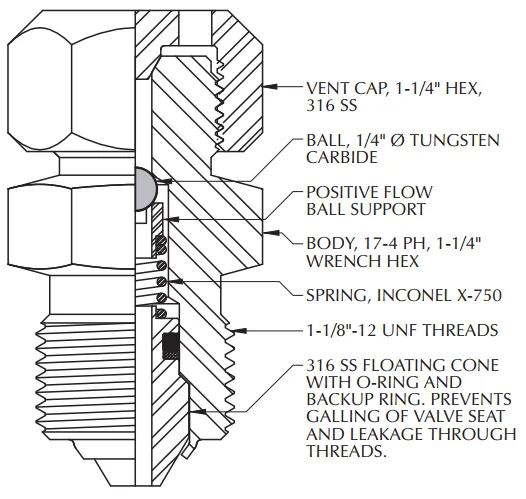 VENT CAP, 1-1/4" HEX, 316 SS

BALL, 1/4" Ø TUNGSTEN CARBIDE

POSITIVE FLOW BALL SUPPORT

BODY, 17-4 PH, 1-1/4" WRENCH HEX

SPRING, INCONEL X-750

1-1/8"-12 UNF THREADS

316 SS FLOATING CONE WITH O-RING AND BACKUP RING. PREVENTS GALLING OF VALVE SEAT AND LEAKAGE THROUGH THREADS.