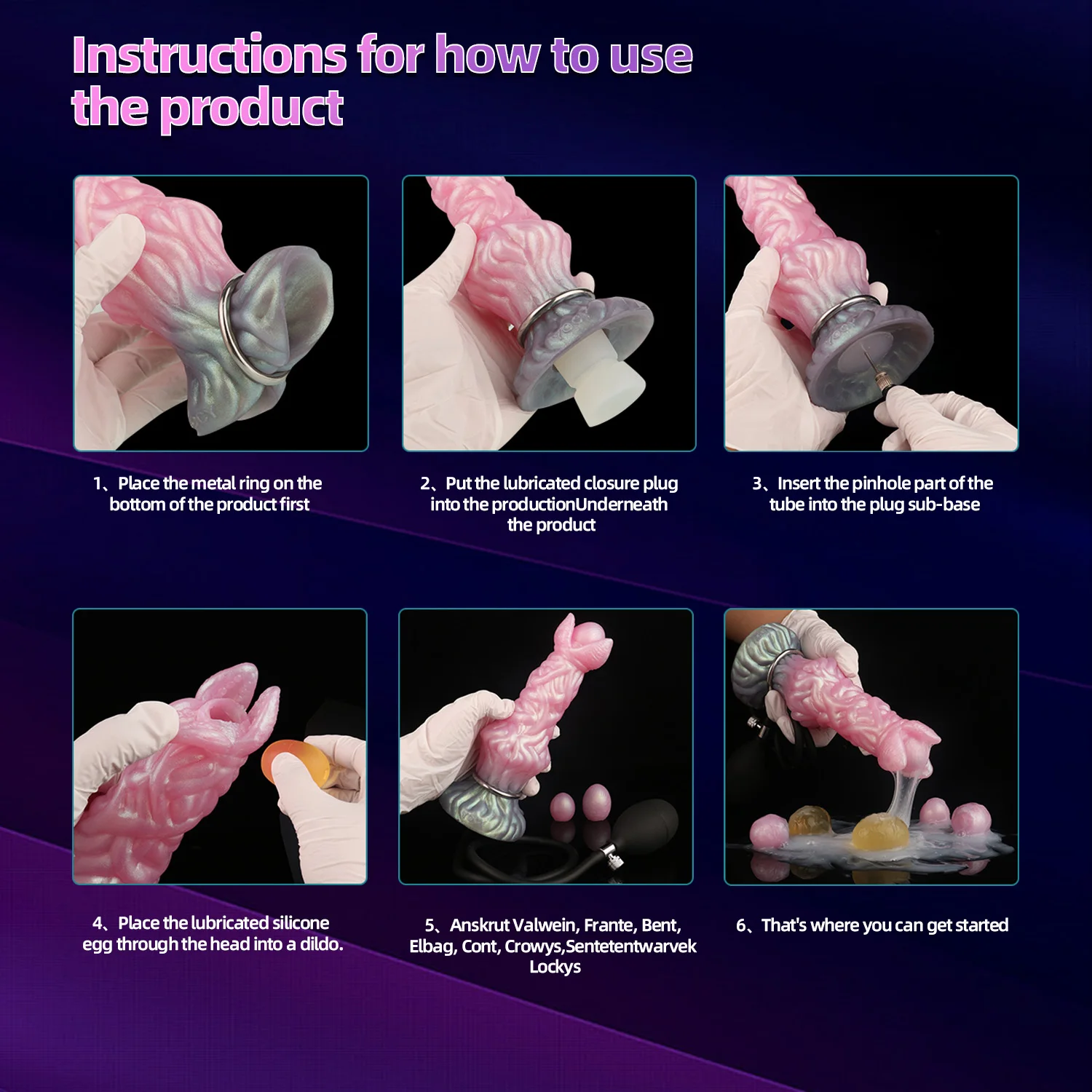 Instructions for how to use the product

1、Place the metal ring on the bottom of the product first

2、Put the lubricated closure plug into the productionUnderneath the product

3、Insert the pinhole part of the tube into the plug sub-base

4、Place the lubricated silicone egg through the head into a dildo.

5、Anskrut Valwein, Frante, Bent, Elbag, Cont, Crowys,Sentetentwarvek Lockys

6、That's where you can get started