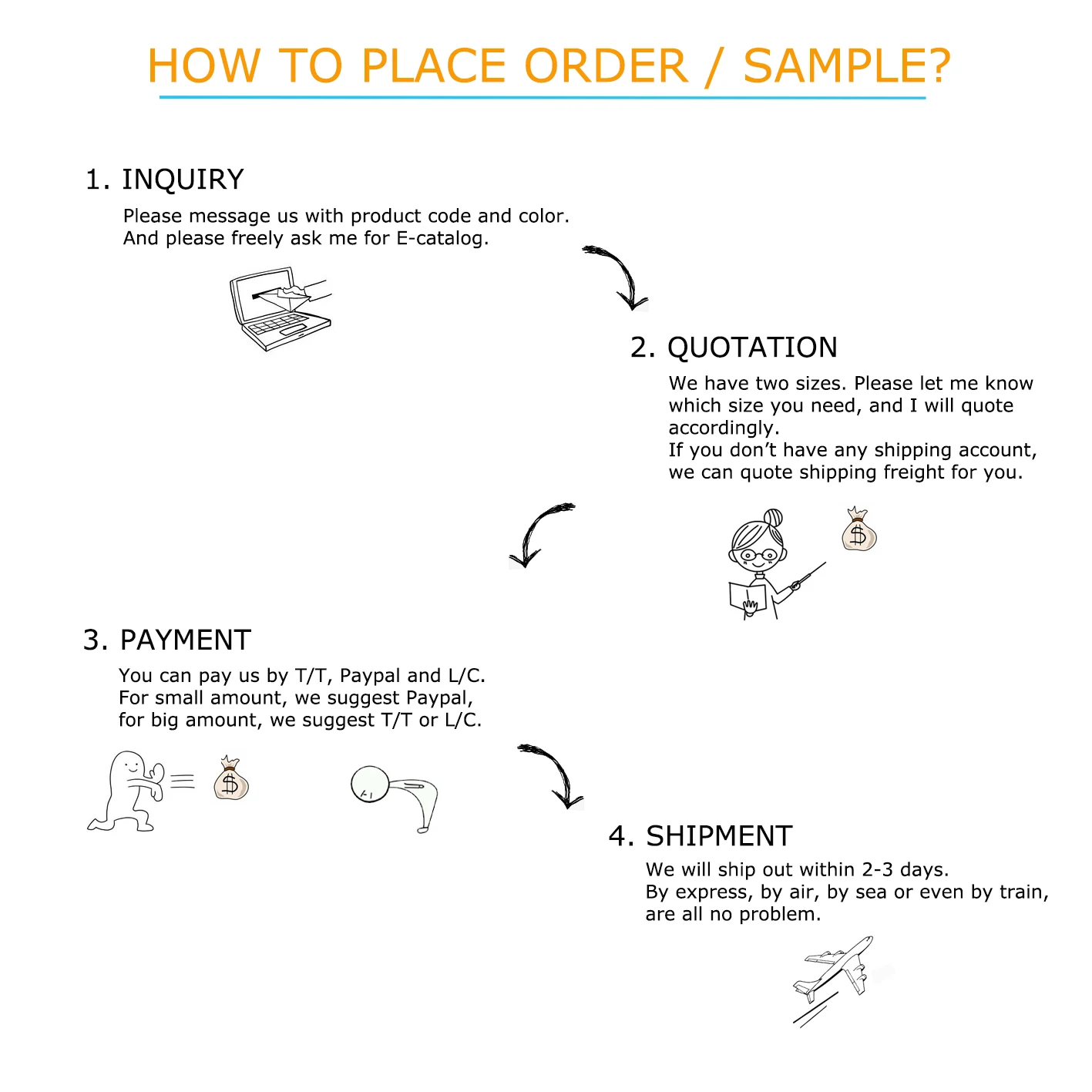 HOW TO PLACE ORDER / SAMPLE?

1. INQUIRY

Please message us with product code and color. And please freely ask me for E-catalog.

2. QUOTATION

We have two sizes. Please let me know which size you need, and I will quote accordingly.
If you don't have any shipping account, we can quote shipping freight for you.

$

3. PAYMENT

You can pay us by T/T, Paypal and L/C. For small amount, we suggest Paypal, for big amount, we suggest T/T or L/C.

$

4. SHIPMENT

We will ship out within 2-3 days. By express, by air, by sea or even by train, are all no problem.