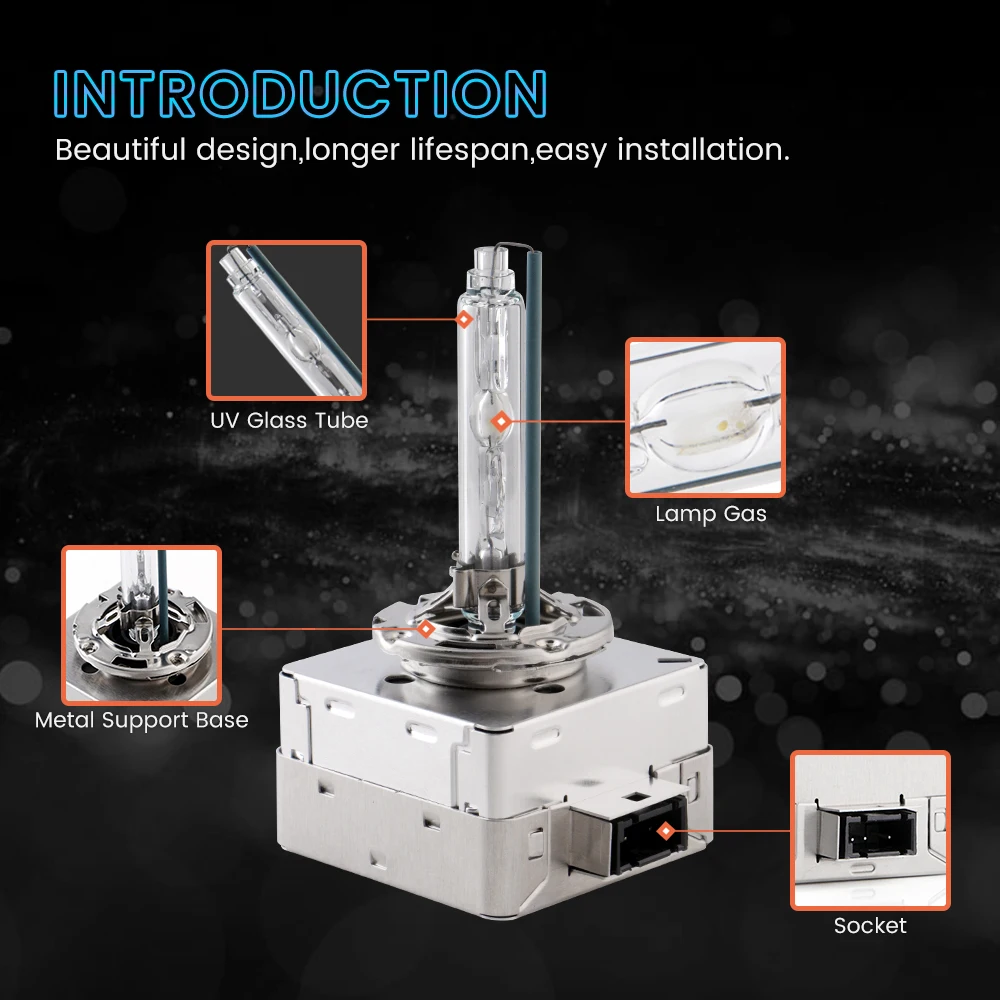 INTRODUCTION
Beautiful design,longer lifespan,easy installation.

UV Glass Tube

Lamp Gas

Metal Support Base

Socket