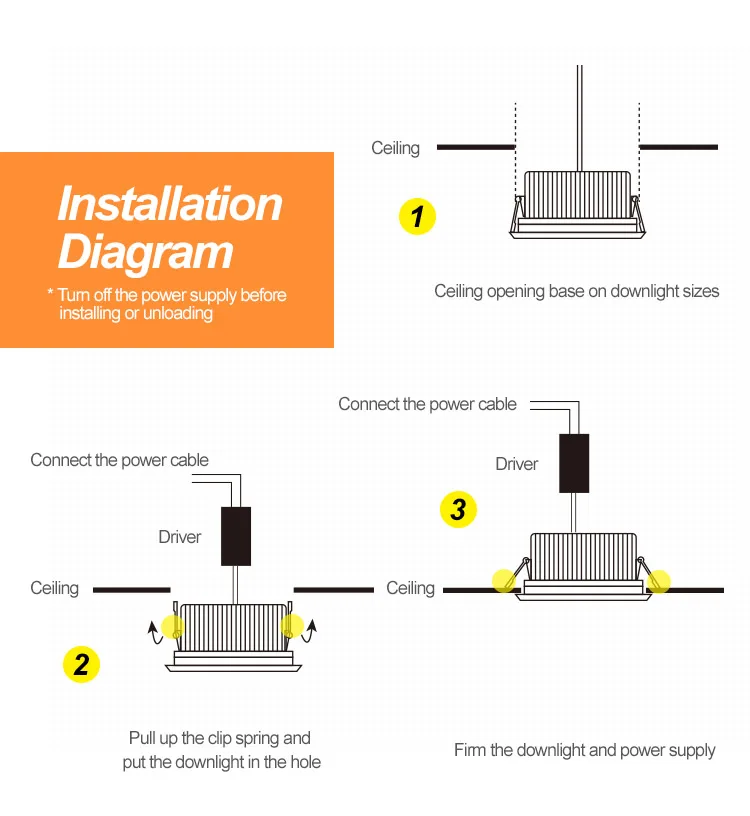 Installation Diagram

* Turn off the power supply before installing or unloading

Ceiling

1

Ceiling opening base on downlight sizes

Connect the power cable

Driver

Ceiling

2

Pull up the clip spring and put the downlight in the hole

Connect the power cable

Driver

3

Ceiling

Firm the downlight and power supply