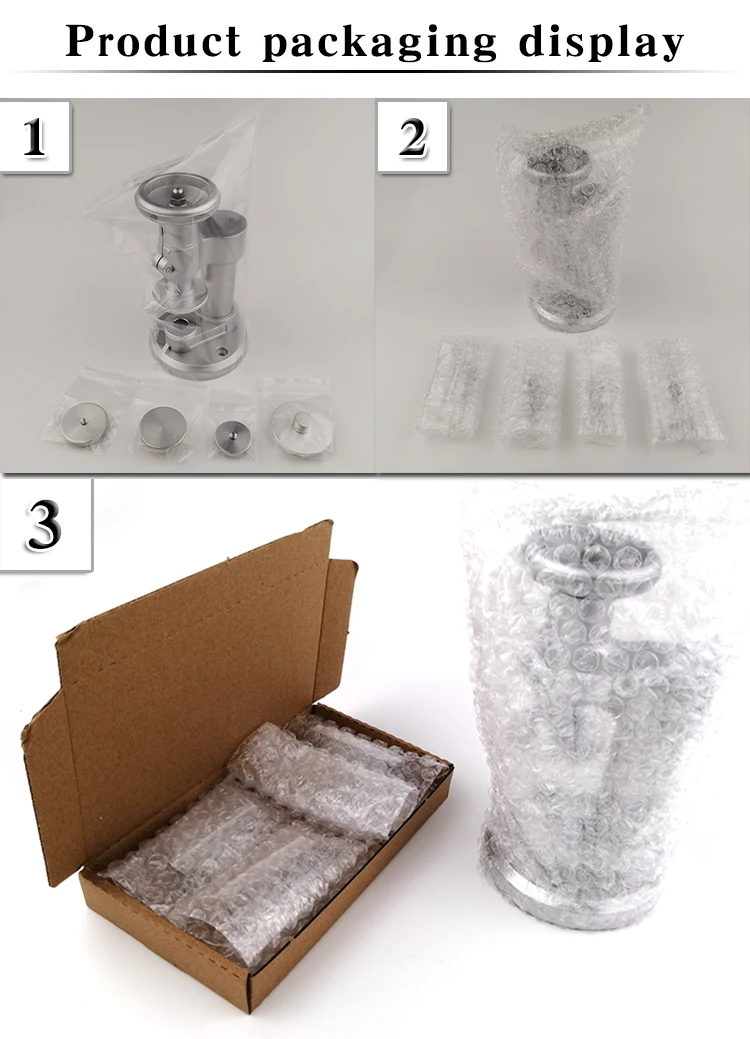 Product packaging display

1

2

3