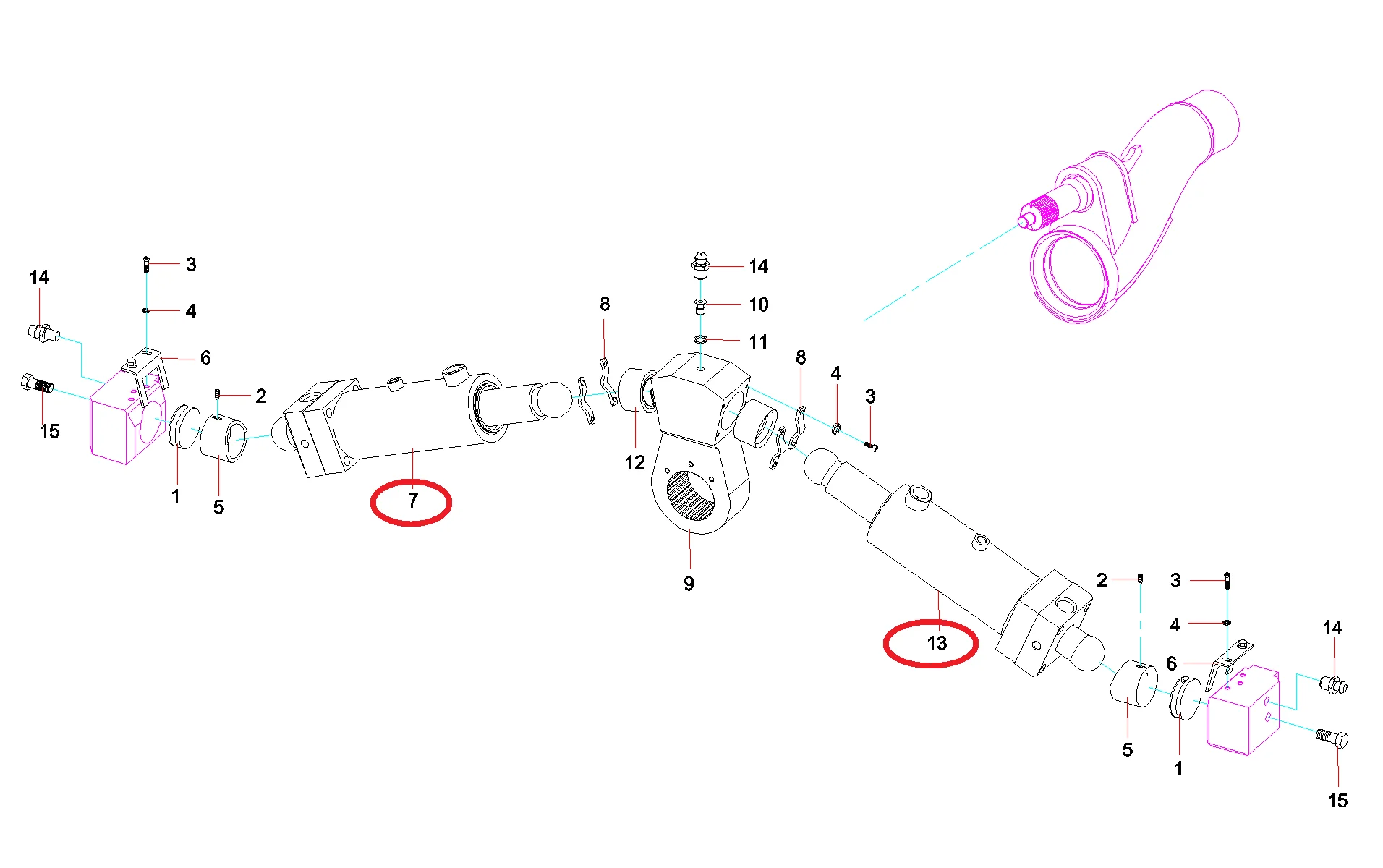 14
3
4
6
15
2
1
5
7
8
14
10
11
12
9
8
4
3
13
2
3
4
6
14
5
1
15