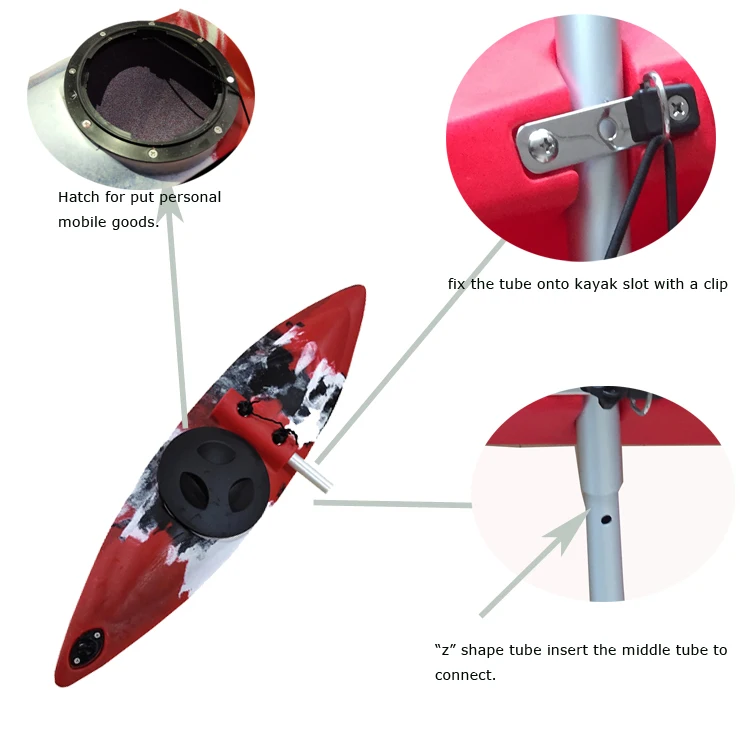 Hatch for put personal mobile goods.

fix the tube onto kayak slot with a clip

“z” shape tube insert the middle tube to connect.