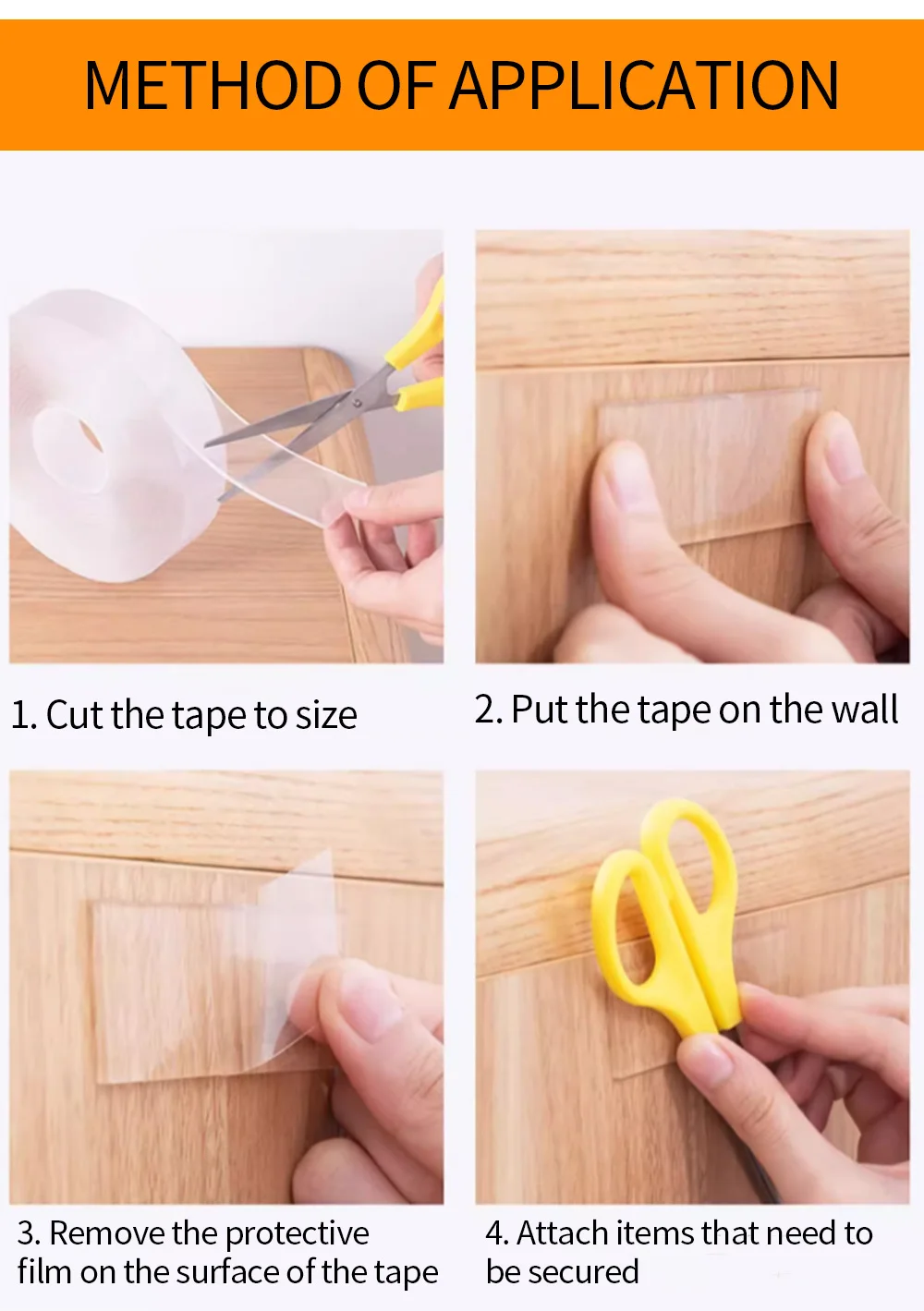 METHOD OF APPLICATION

1. Cut the tape to size

2. Put the tape on the wall

3. Remove the protective film on the surface of the tape

4. Attach items that need to be secured