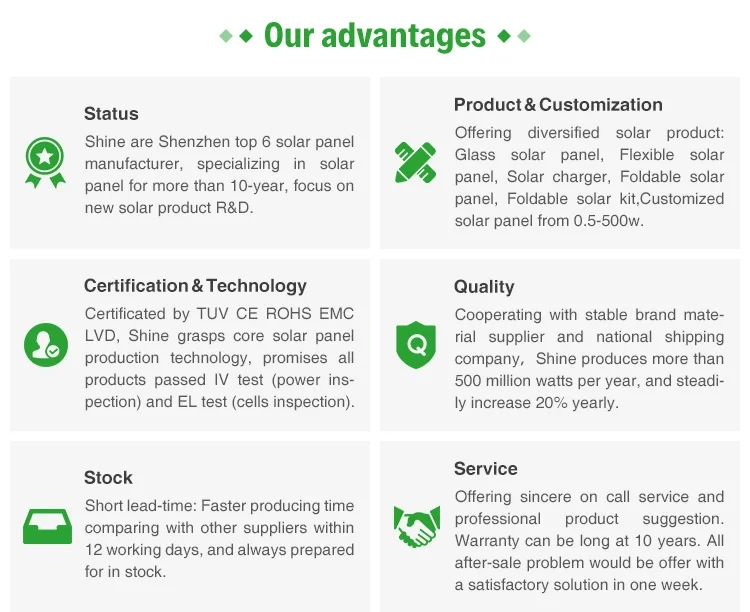 Our advantages

Status

Shine are Shenzhen top 6 solar panel manufacturer, specializing in solar panel for more than 10-year, focus on new solar product R&D.

Product & Customization

Offering diversified solar product: Glass solar panel, Flexible solar panel, Solar charger, Foldable solar panel, Foldable solar kit,Customized solar panel from 0.5-500w.

Certification & Technology

Certificated by TUV CE ROHS EMC LVD, Shine grasps core solar panel production technology, promises all products passed IV test (power inspection) and EL test (cells inspection).

Quality

Cooperating with stable brand material supplier and national shipping company, Shine produces more than 500 million watts per year, and steadily increase 20% yearly.

Stock

Short lead-time: Faster producing time comparing with other suppliers within 12 working days, and always prepared for in stock.

Service

Offering sincere on call service and professional product suggestion. Warranty can be long at 10 years. All after-sale problem would be offer with a satisfactory solution in one week.