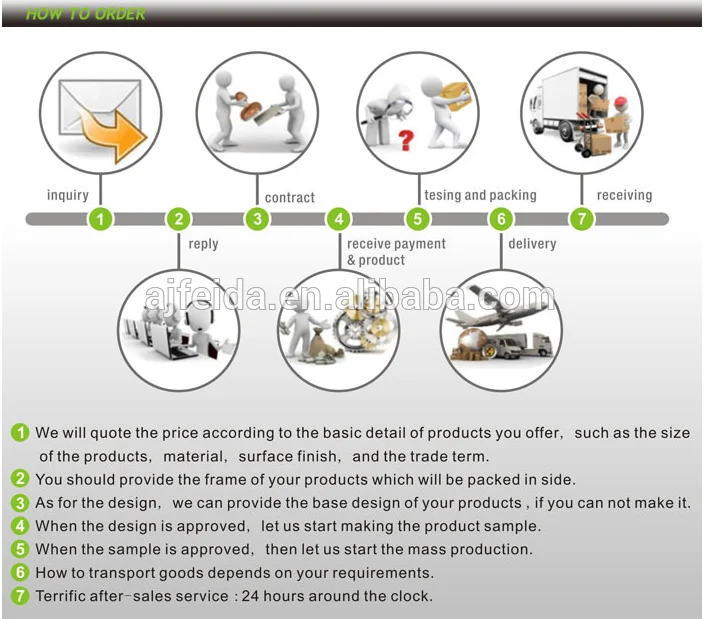 HOW TO ORDER

inquiry

contract

tesing and packing

receiving

1 2 3 4 5 6 7

reply

receive payment & product

delivery

ajfeida.en.alibaba.com

1 We will quote the price according to the basic detail of products you offer, such as the size of the products, material, surface finish, and the trade term.
2 You should provide the frame of your products which will be packed in side.
3 As for the design, we can provide the base design of your products , if you can not make it.
4 When the design is approved, let us start making the product sample.
5 When the sample is approved, then let us start the mass production.
6 How to transport goods depends on your requirements.
7 Terrific after-sales service : 24 hours around the clock.