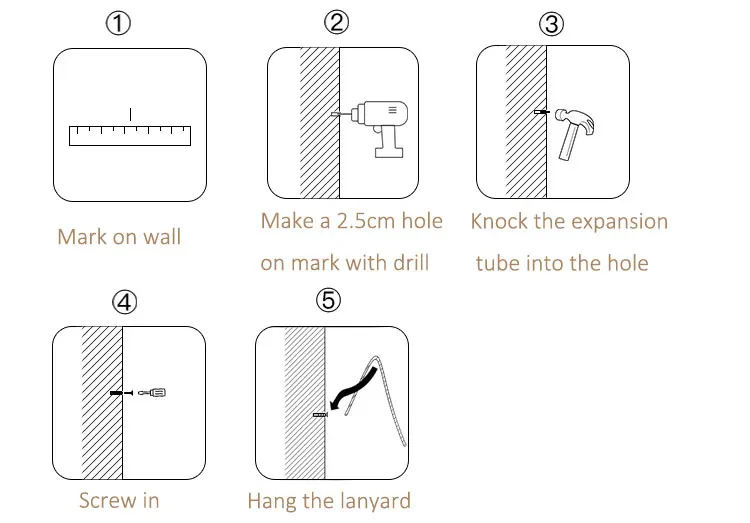 ①

Mark on wall

②

Make a 2.5cm hole on mark with drill

③

Knock the expansion tube into the hole

④

Screw in

⑤

Hang the lanyard