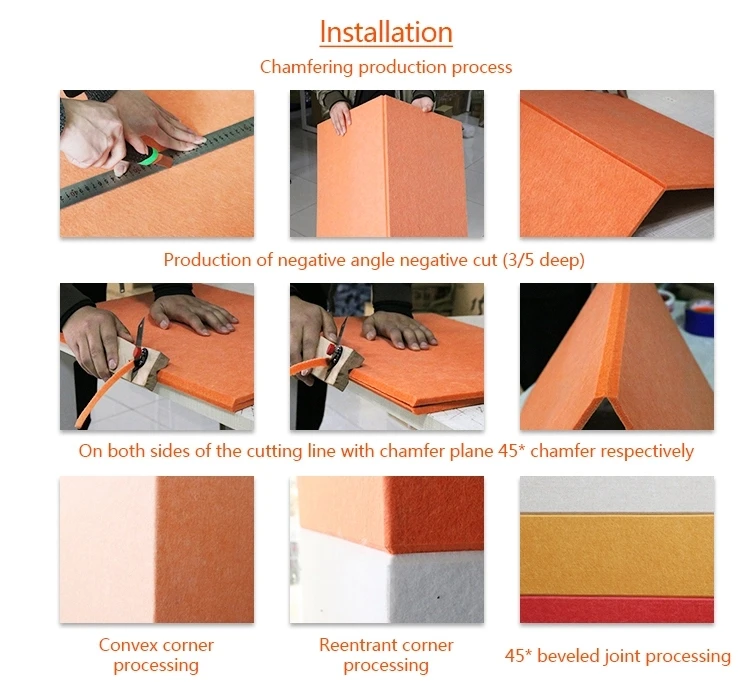 Installation

Chamfering production process

Production of negative angle negative cut (3/5 deep)

On both sides of the cutting line with chamfer plane 45* chamfer respectively

Convex corner processing

Reentrant corner processing

45* beveled joint processing