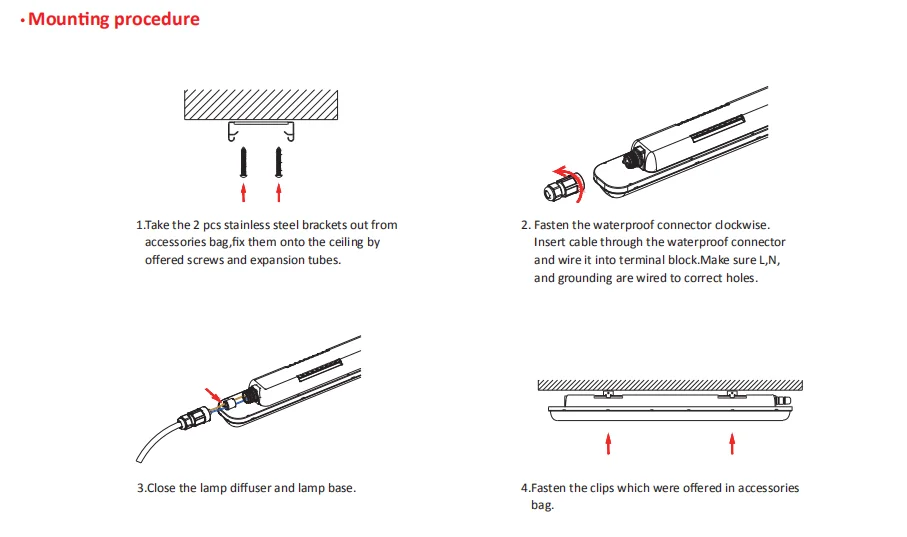 · Mounting procedure

1.Take the 2 pcs stainless steel brackets out from accessories bag,fix them onto the ceiling by offered screws and expansion tubes.

2. Fasten the waterproof connector clockwise. Insert cable through the waterproof connector and wire it into terminal block.Make sure L,N, and grounding are wired to correct holes.

3.Close the lamp diffuser and lamp base.

4.Fasten the clips which were offered in accessories bag.