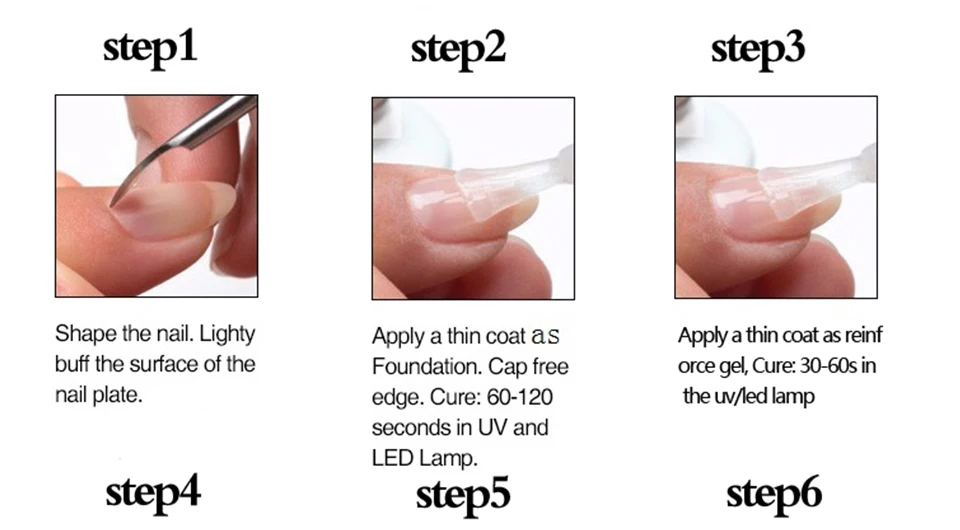 step1

Shape the nail. Lighty buff the surface of the nail plate.

step2

Apply a thin coat as Foundation. Cap free edge. Cure: 60-120 seconds in UV and LED Lamp.

step3

Apply a thin coat as reinf orce gel, Cure: 30-60s in the uv/led lamp

step4

step5

step6